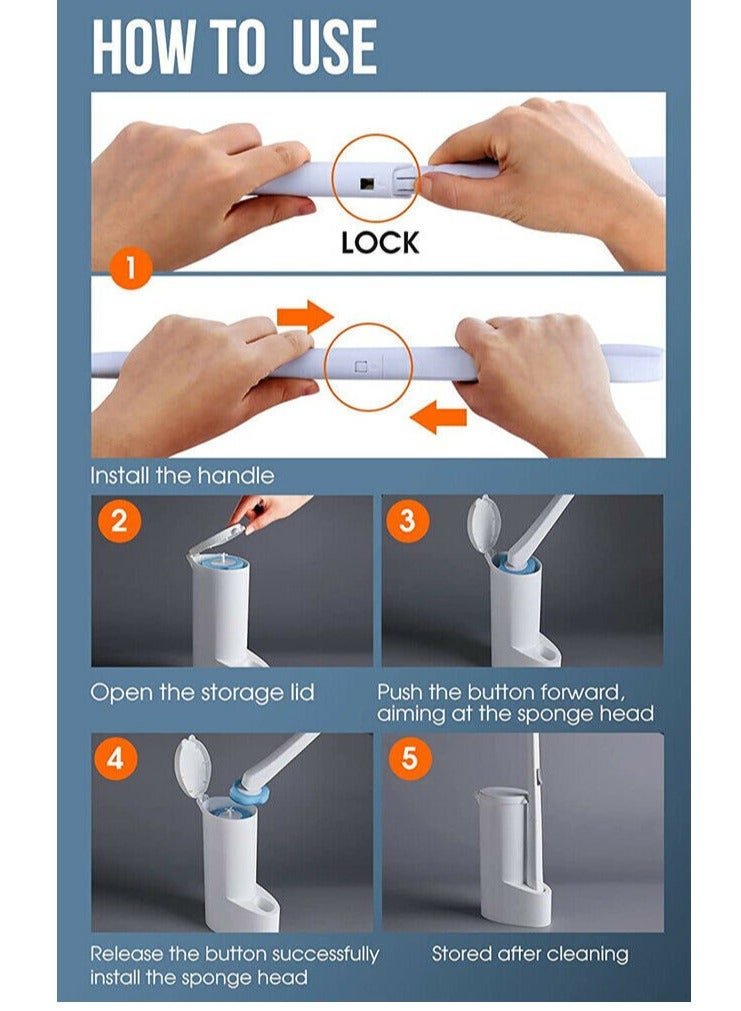 HOW TO USE

LOCK

1

Install the handle

2

Open the storage lid

3

Push the button forward, aiming at the sponge head

4

Release the button successfully install the sponge head

5

Stored after cleaning