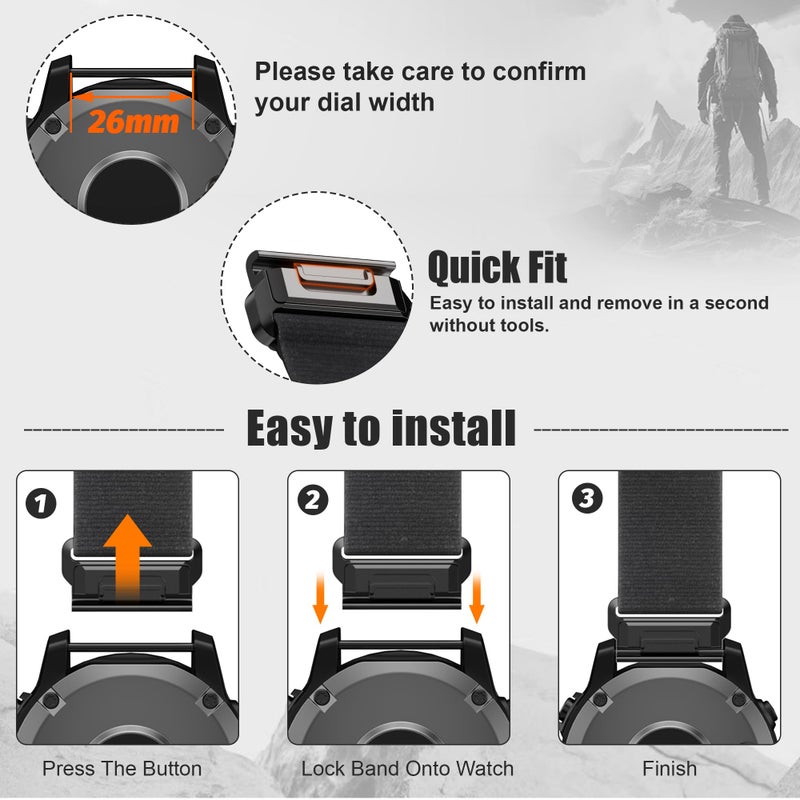 26mm

Please take care to confirm your dial width

Quick Fit

Easy to install and remove in a second without tools.

Easy to install

1

2

3

Press The Button

Lock Band Onto Watch

Finish