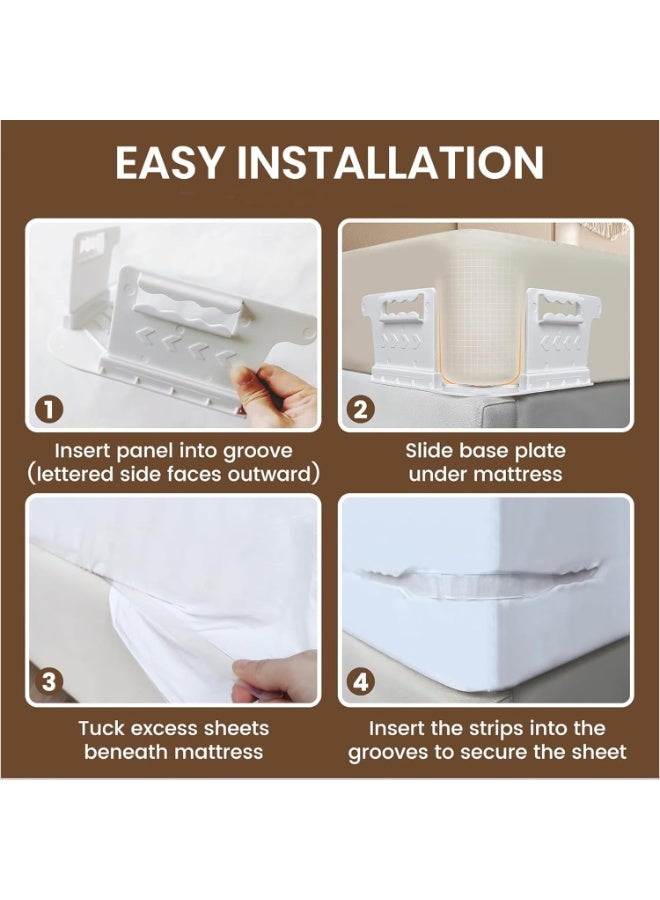 EASY INSTALLATION

1

Insert panel into groove (lettered side faces outward)

2

Slide base plate under mattress

3

Tuck excess sheets beneath mattress

4

Insert the strips into the grooves to secure the sheet