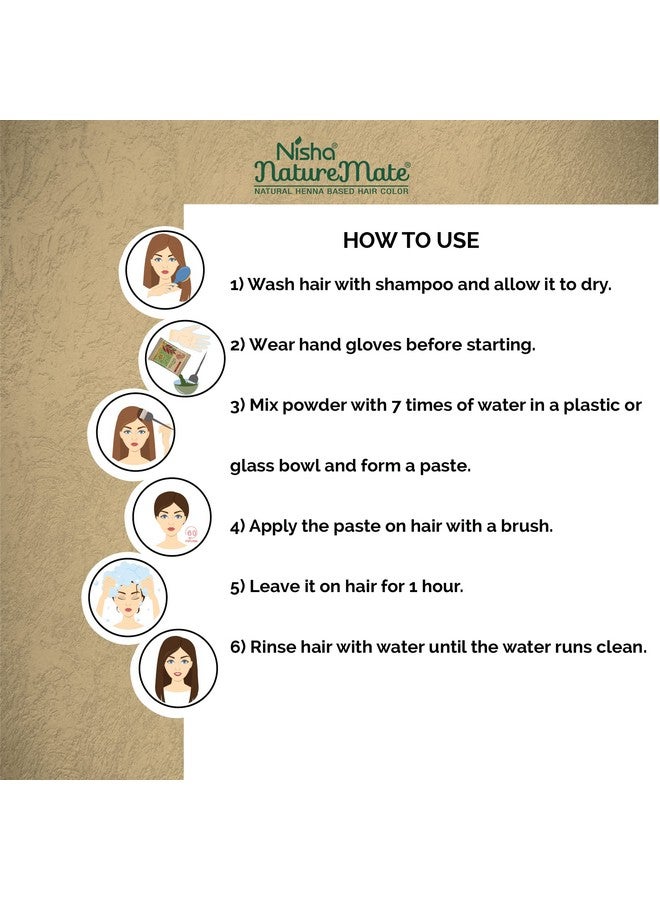 Nisha® NatureMate®
NATURAL HENNA BASED HAIR COLOR

HOW TO USE

1) Wash hair with shampoo and allow it to dry.

2) Wear hand gloves before starting.

3) Mix powder with 7 times of water in a plastic or glass bowl and form a paste.

4) Apply the paste on hair with a brush.

5) Leave it on hair for 1 hour.

6) Rinse hair with water until the water runs clean.