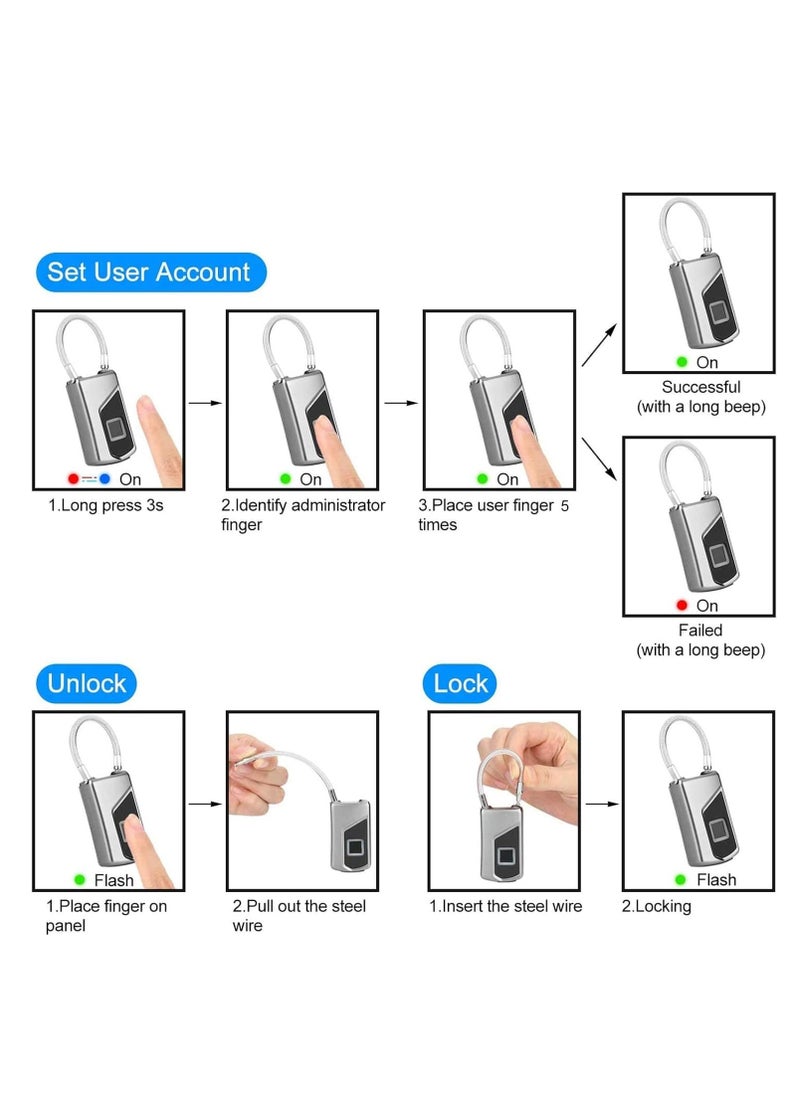 Set User Account

On
1.Long press 3s

On
2.Identify administrator finger

On
3.Place user finger 5 times

On
Successful
(with a long beep)

On
Failed
(with a long beep)

Unlock

Flash
1.Place finger on panel

2.Pull out the steel wire

Lock

1.Insert the steel wire

Flash
2.Locking