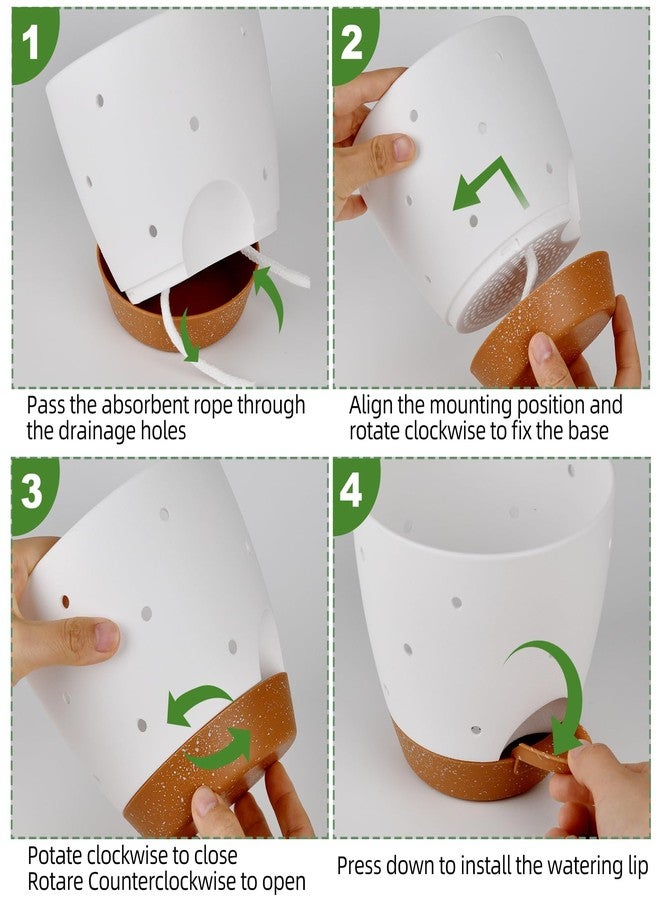 1

Pass the absorbent rope through the drainage holes

2

Align the mounting position and rotate clockwise to fix the base

3

Potate clockwise to close
Rotare Counterclockwise to open

4

Press down to install the watering lip