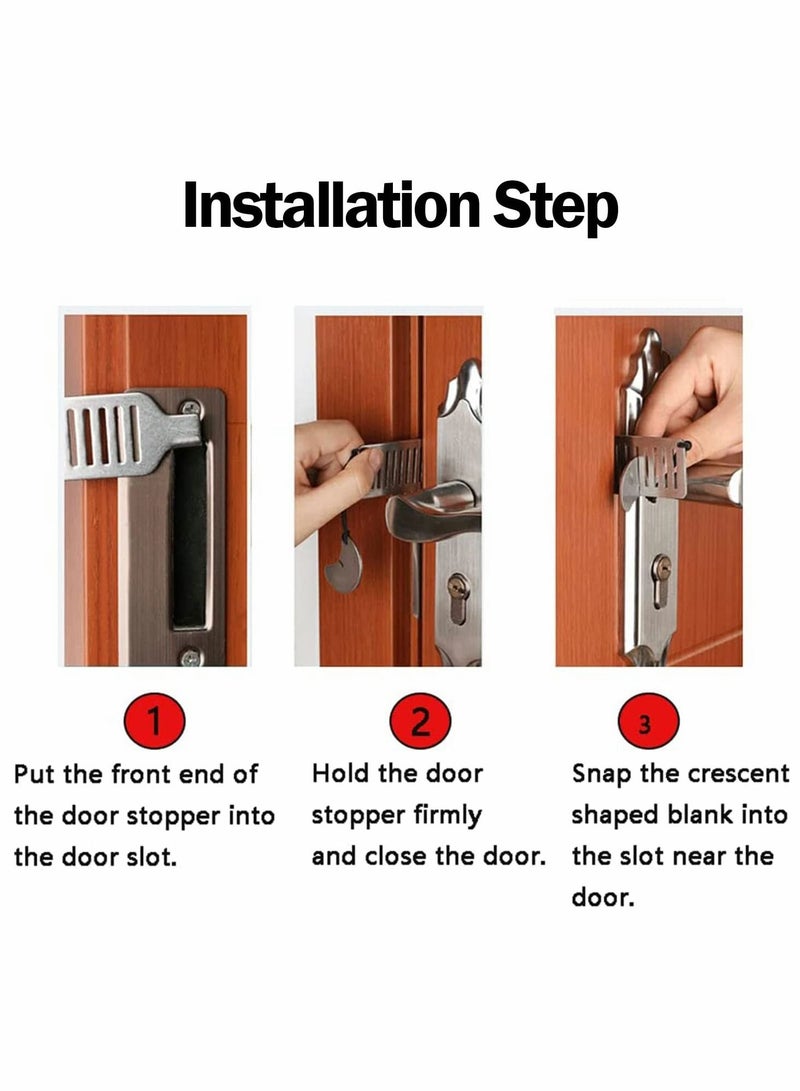 Installation Step

1
Put the front end of the door stopper into the door slot.

2
Hold the door stopper firmly and close the door.

3
Snap the crescent shaped blank into the slot near the door.