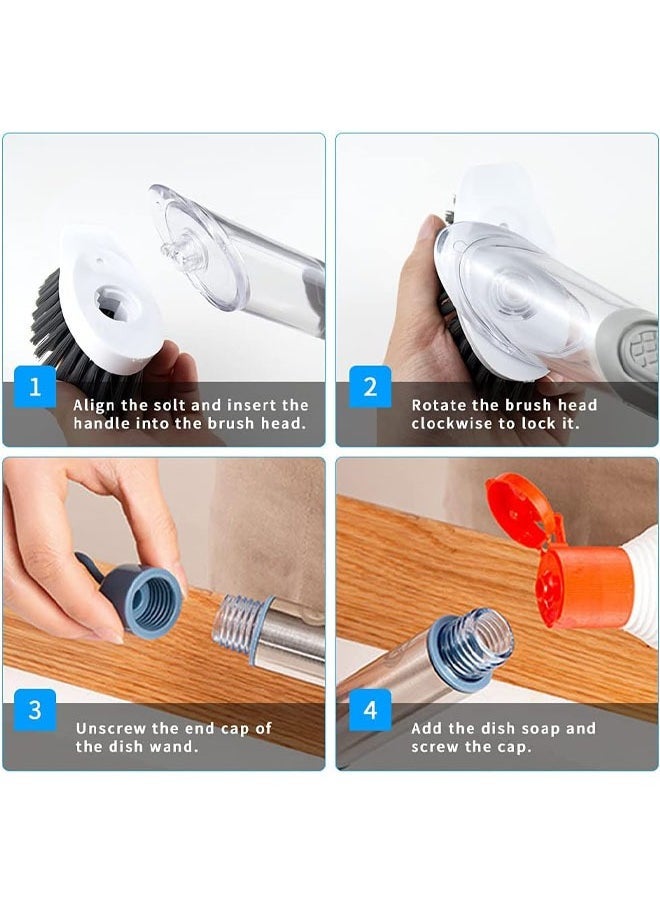 1
Align the solt and insert the handle into the brush head.

2
Rotate the brush head clockwise to lock it.

3
Unscrew the end cap of the dish wand.

4
Add the dish soap and screw the cap.