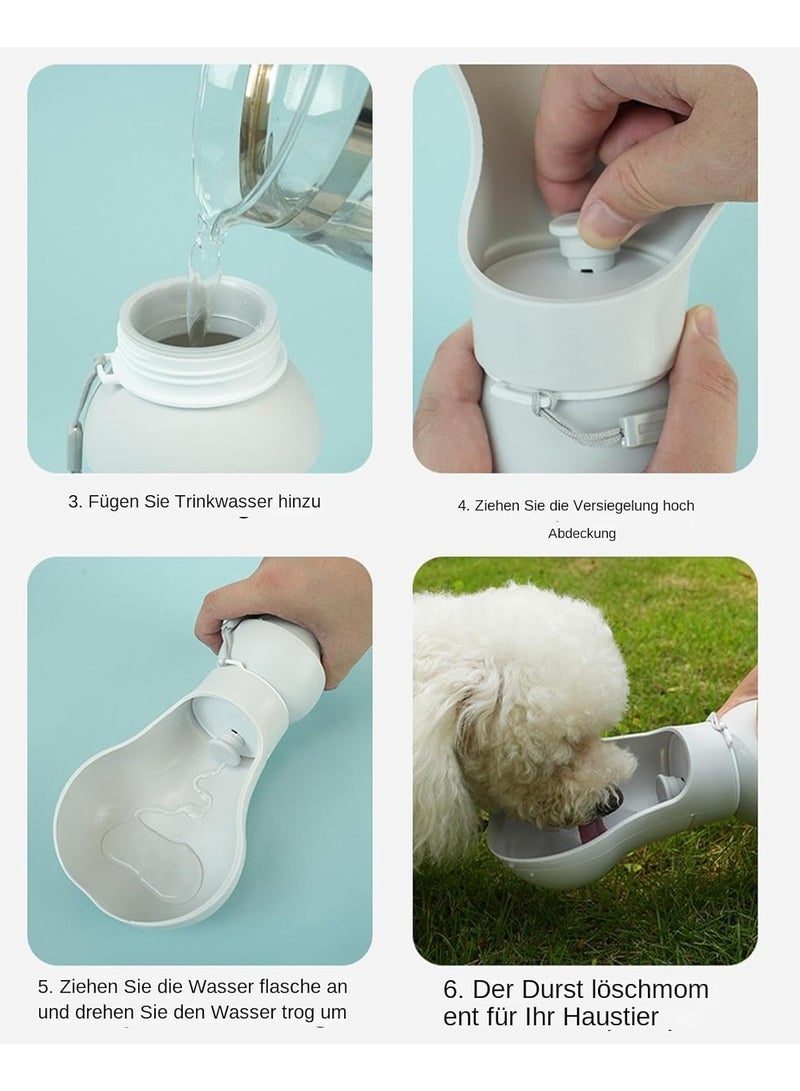 3. Fügen Sie Trinkwasser hinzu

4. Ziehen Sie die Versiegelung hoch

Abdeckung

5. Ziehen Sie die Wasser flasche an und drehen Sie den Wasser trog um

6. Der Durst löschmom ent für Ihr Haustier