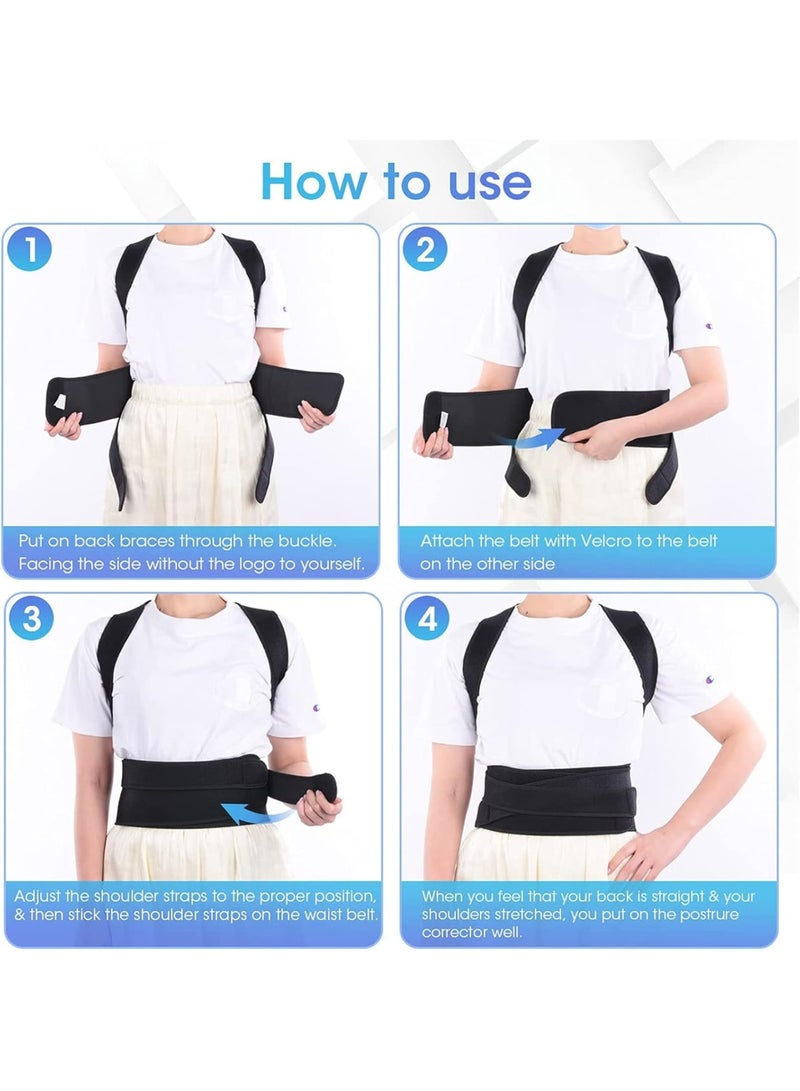 How to use

1

Put on back braces through the buckle. Facing the side without the logo to yourself.

2

Attach the belt with Velcro to the belt on the other side

3

Adjust the shoulder straps to the proper position, & then stick the shoulder straps on the waist belt.

4

When you feel that your back is straight & your shoulders stretched, you put on the postrure corrector well.