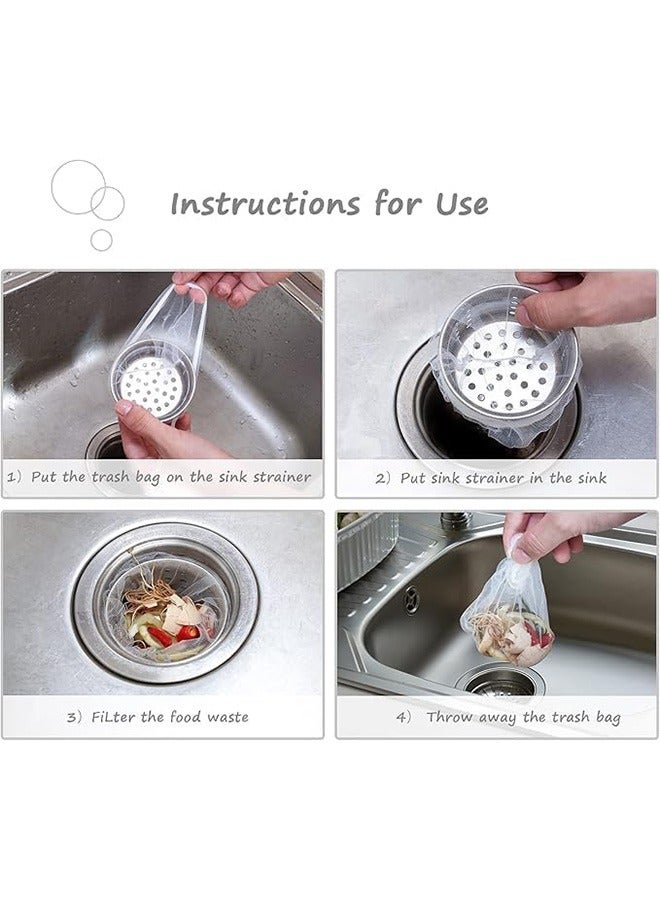 Instructions for Use

1) Put the trash bag on the sink strainer

2) Put sink strainer in the sink

3) FiLter the food waste

4) Throw away the trash bag