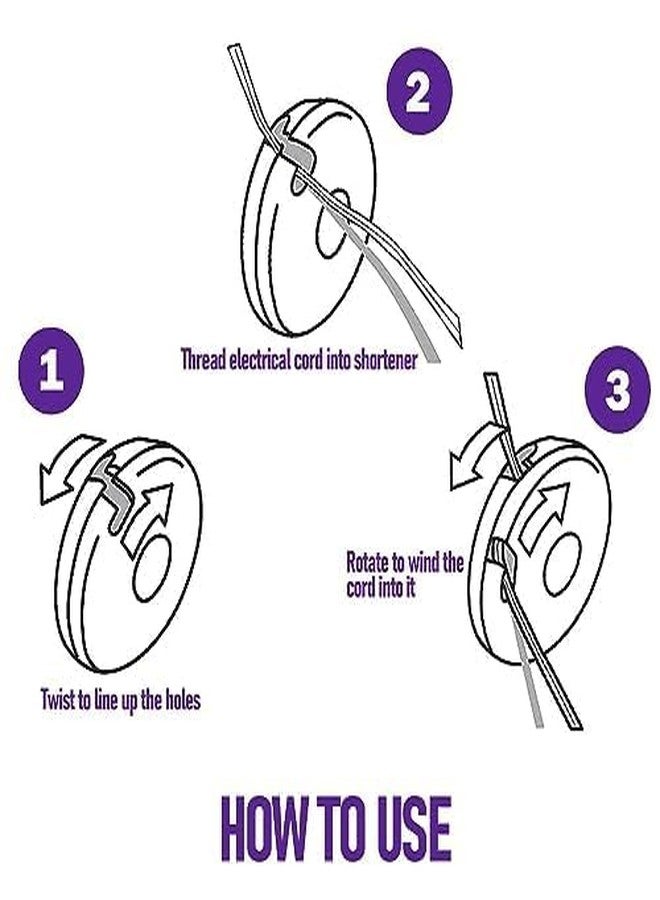 2

Thread electrical cord into shortener

1

Twist to line up the holes

3

Rotate to wind the cord into it

HOW TO USE