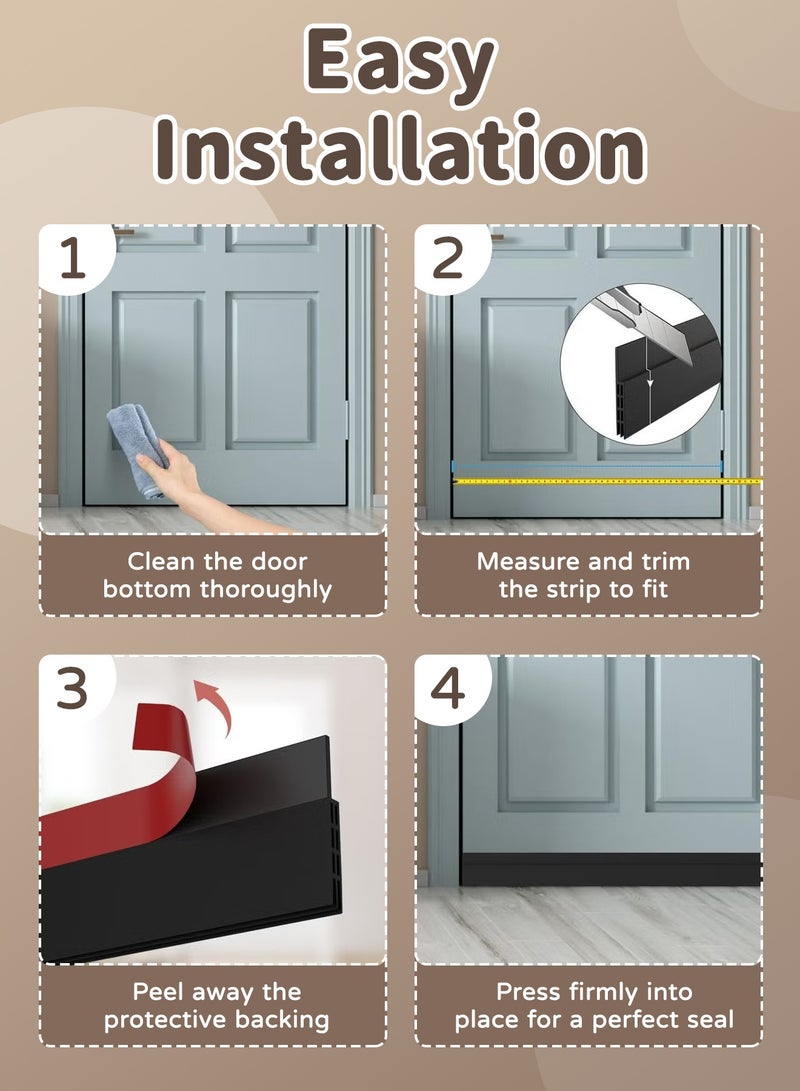 Easy Installation

1

Clean the door bottom thoroughly

2

Measure and trim the strip to fit

3

Peel away the protective backing

4

Press firmly into place for a perfect seal