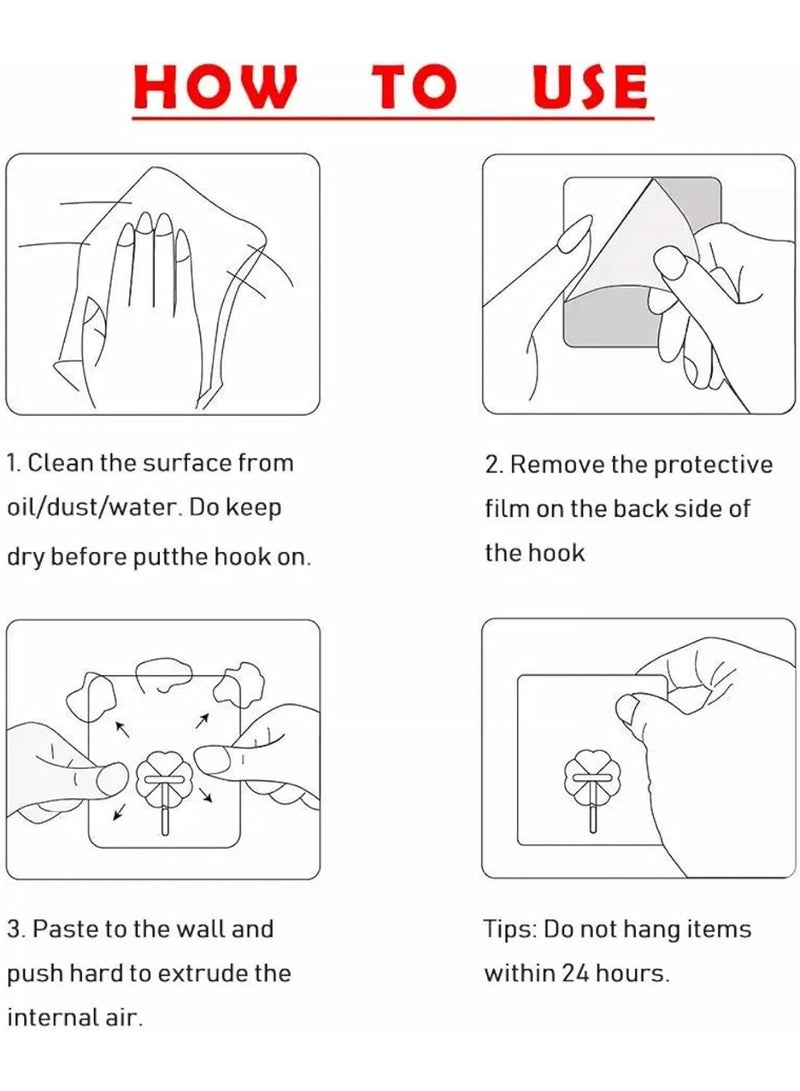 HOW TO USE

1. Clean the surface from oil/dust/water. Do keep dry before putthe hook on.

2. Remove the protective film on the back side of the hook

3. Paste to the wall and push hard to extrude the internal air.

Tips: Do not hang items within 24 hours.