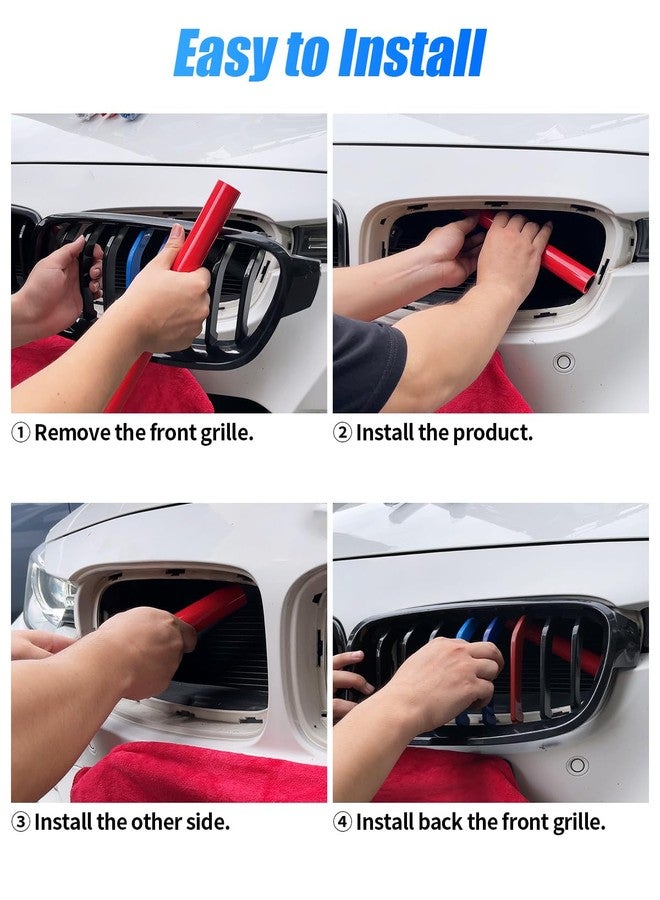 Easy to Install

① Remove the front grille.

② Install the product.

③ Install the other side.

④ Install back the front grille.