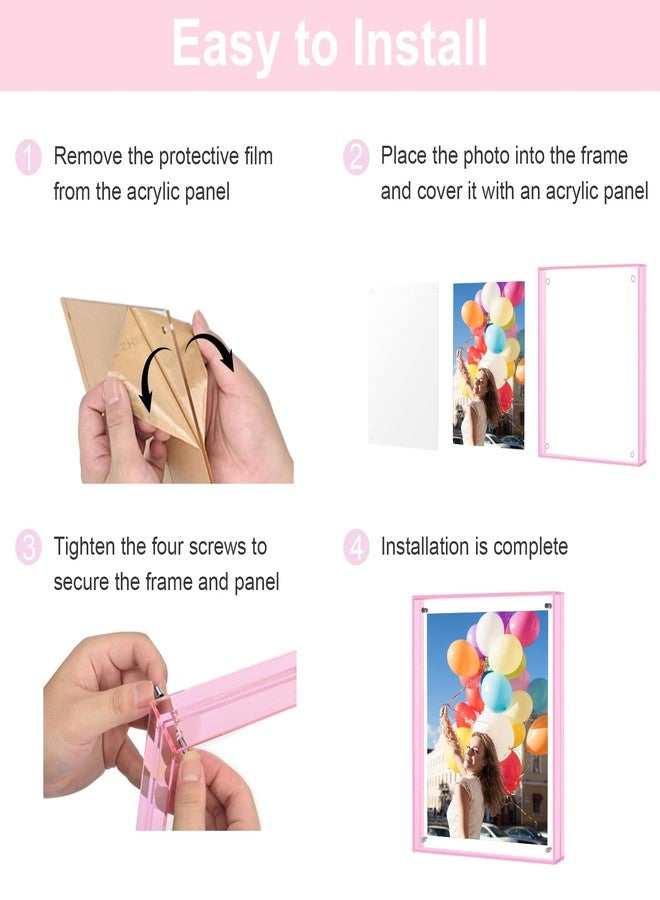 Easy to Install

1 Remove the protective film from the acrylic panel

2 Place the photo into the frame and cover it with an acrylic panel

3 Tighten the four screws to secure the frame and panel

4 Installation is complete