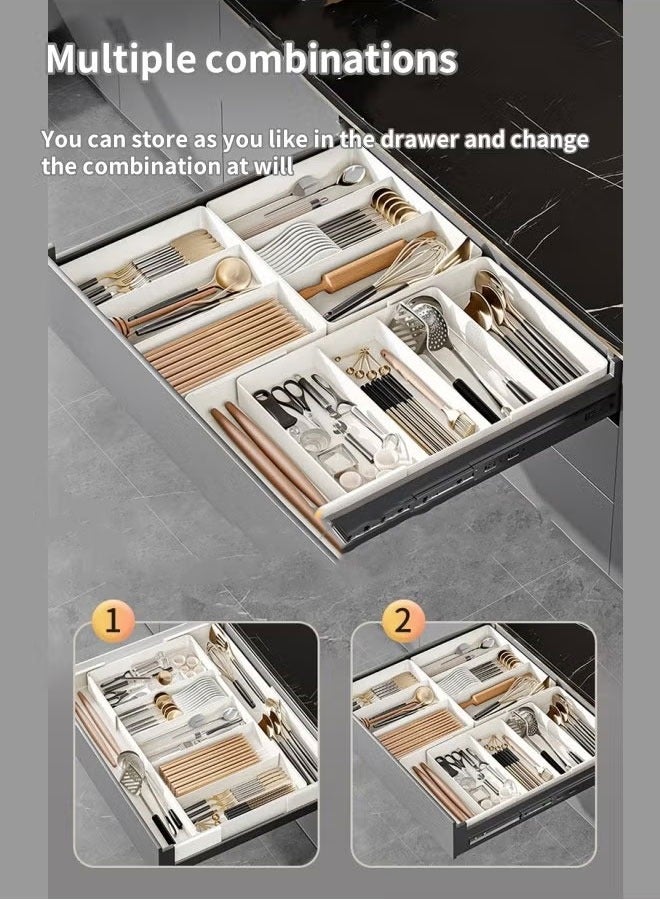 Multiple combinations

You can store as you like in the drawer and change the combination at will

1

2