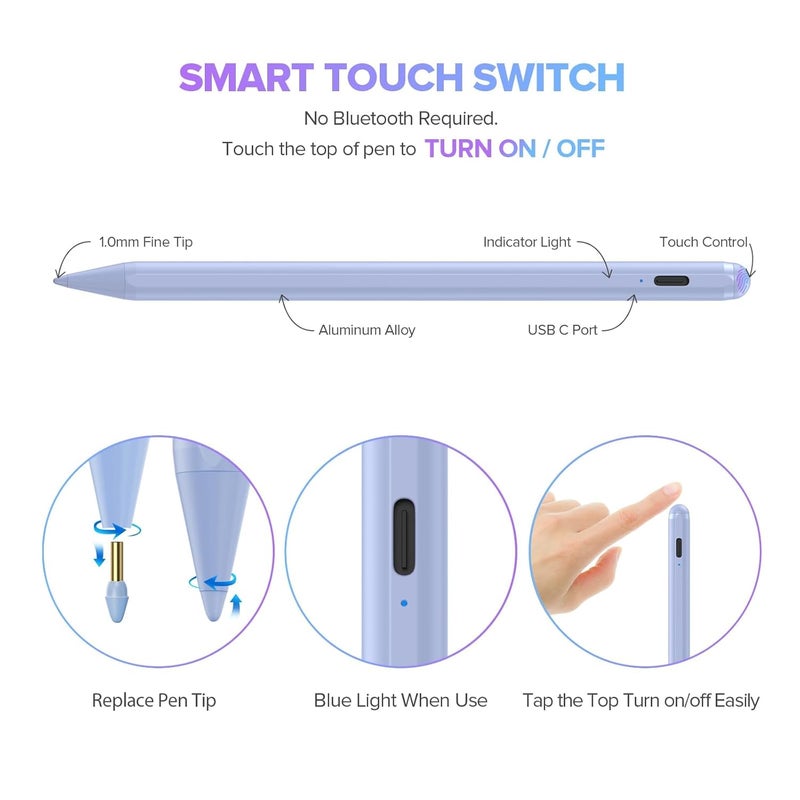 SMART TOUCH SWITCH

No Bluetooth Required.
Touch the top of pen to TURN ON / OFF

1.0mm Fine Tip

Indicator Light

Touch Control

Aluminum Alloy

USB C Port

Replace Pen Tip

Blue Light When Use

Tap the Top Turn on/off Easily