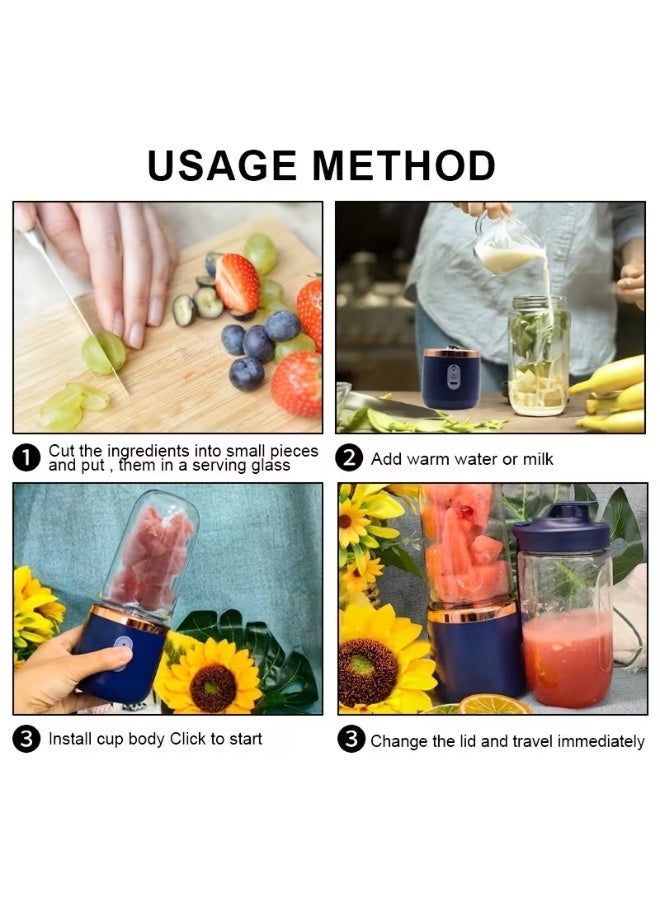 USAGE METHOD

1 Cut the ingredients into small pieces and put , them in a serving glass

2 Add warm water or milk

3 Install cup body Click to start

3 Change the lid and travel immediately