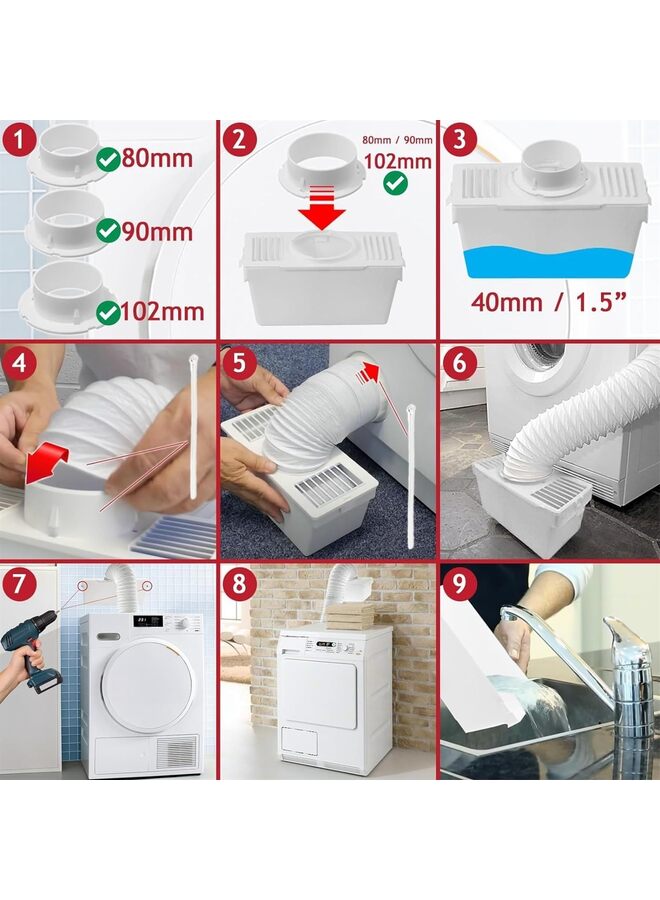 1
80mm
90mm
102mm

2
80mm / 90mm
102mm

3
40mm / 1.5”

4

5

6

7

8

9