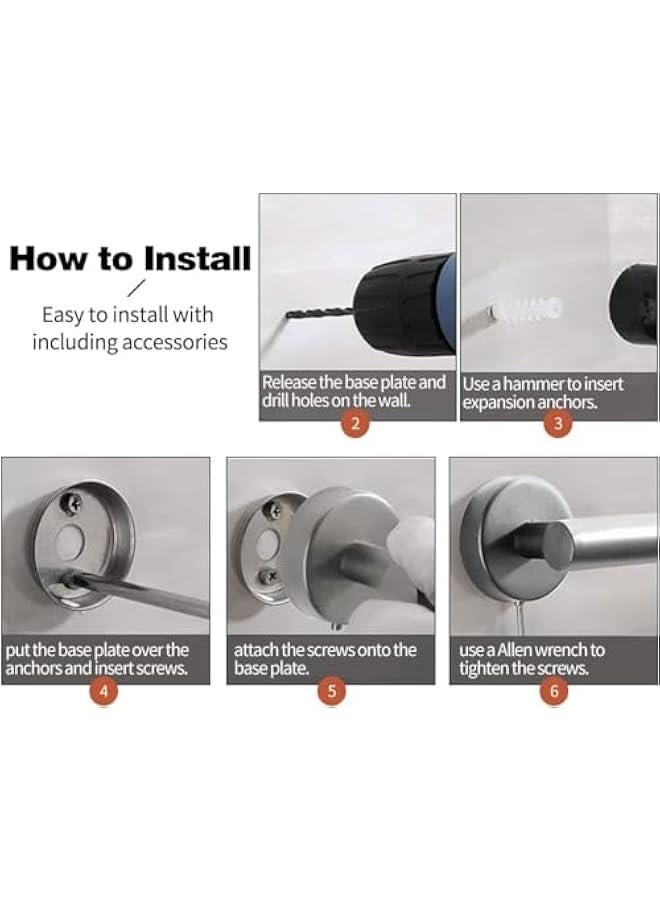 How to Install
/
Easy to install with including accessories

Release the base plate and drill holes on the wall.
2

Use a hammer to insert expansion anchors.
3

put the base plate over the anchors and insert screws.
4

attach the screws onto the base plate.
5

use a Allen wrench to tighten the screws.
6