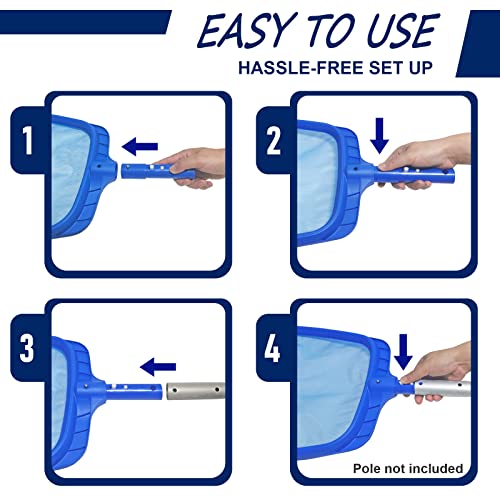 EASY TO USE
HASSLE-FREE SET UP

1

2

3

4

Pole not included