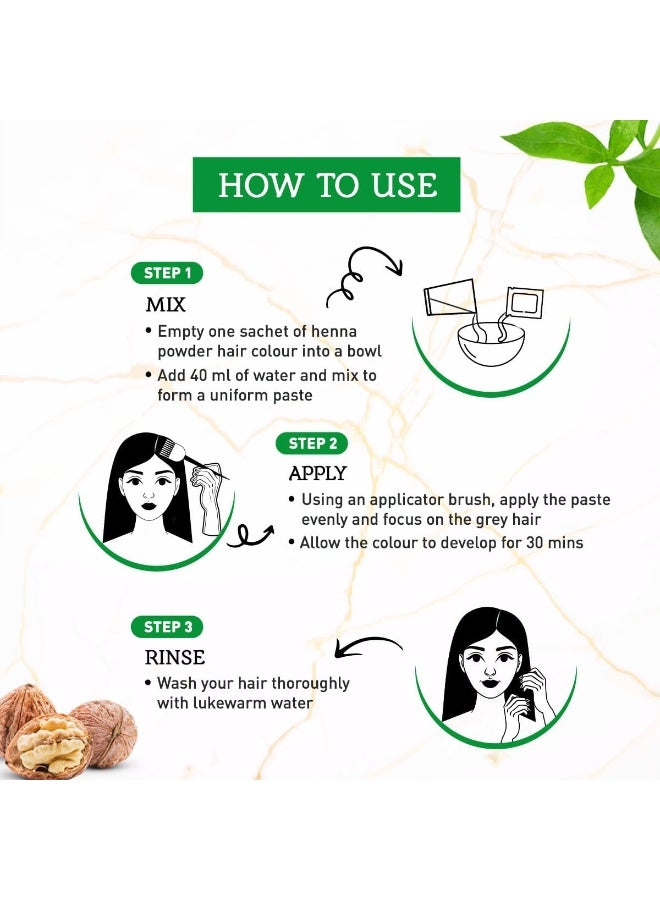 HOW TO USE

STEP 1

MIX

• Empty one sachet of henna powder hair colour into a bowl

• Add 40 ml of water and mix to form a uniform paste

STEP 2

APPLY

• Using an applicator brush, apply the paste evenly and focus on the grey hair

• Allow the colour to develop for 30 mins

STEP 3

RINSE

• Wash your hair thoroughly with lukewarm water