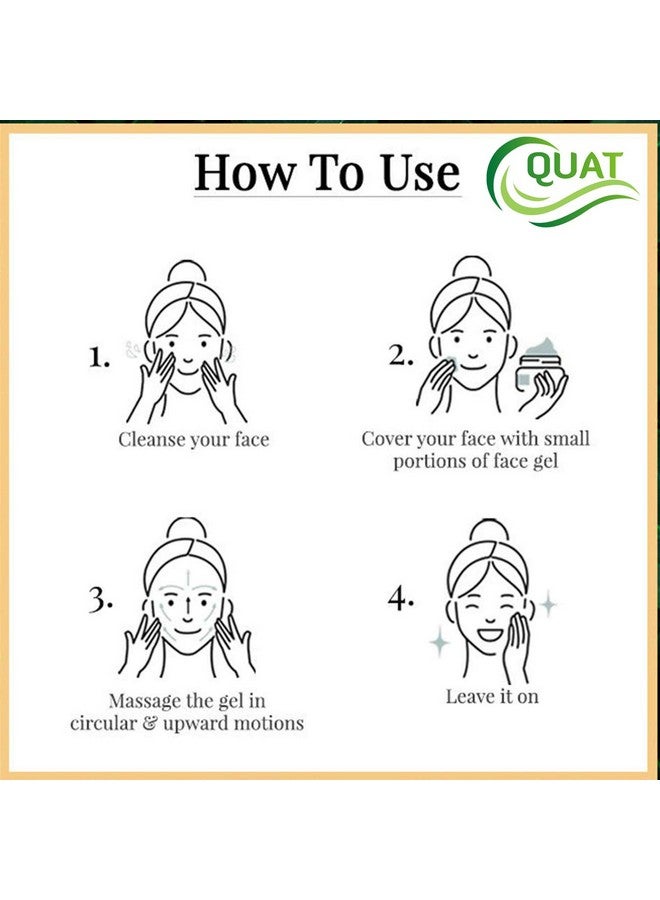 How To Use

QUAT

1.

Cleanse your face

2.

Cover your face with small portions of face gel

3.

Massage the gel in circular & upward motions

4.

Leave it on