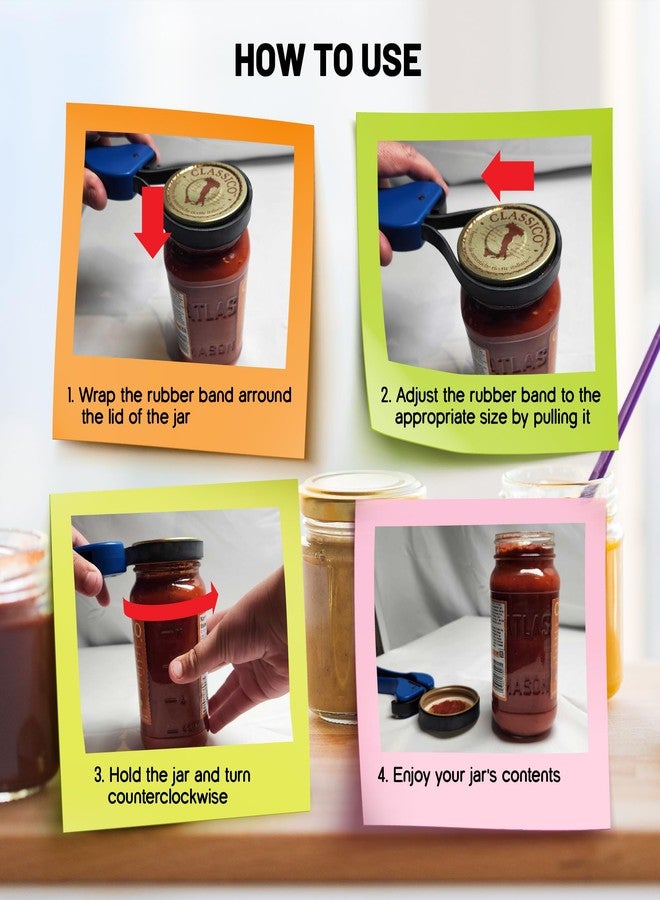 HOW TO USE

CLASSICO

1. Wrap the rubber band arround the lid of the jar

CLASSICO

2. Adjust the rubber band to the appropriate size by pulling it

3. Hold the jar and turn counterclockwise

4. Enjoy your jar's contents