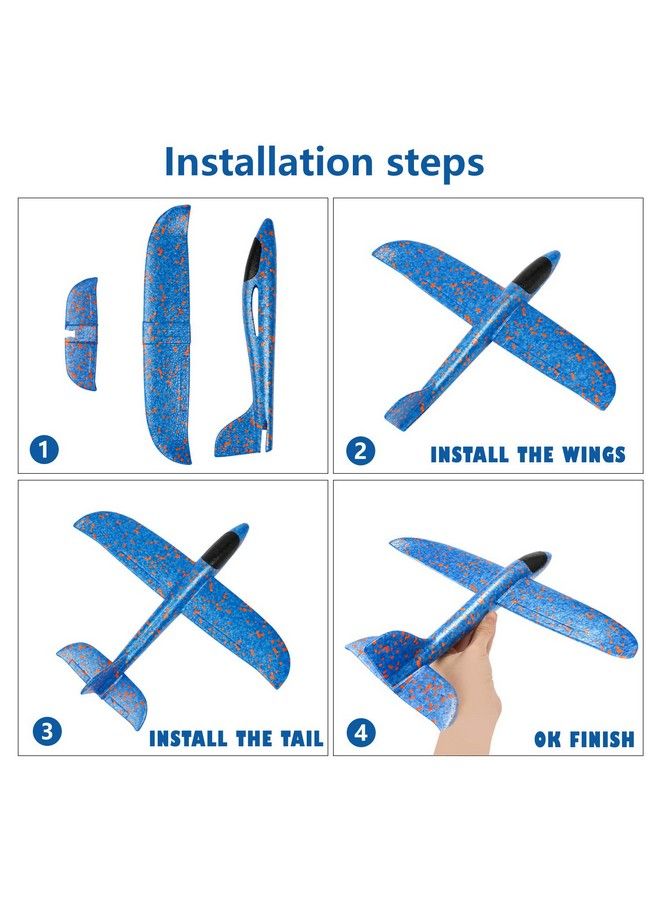 Installation steps

1

2 INSTALL THE WINGS

3 INSTALL THE TAIL

4 OK FINISH