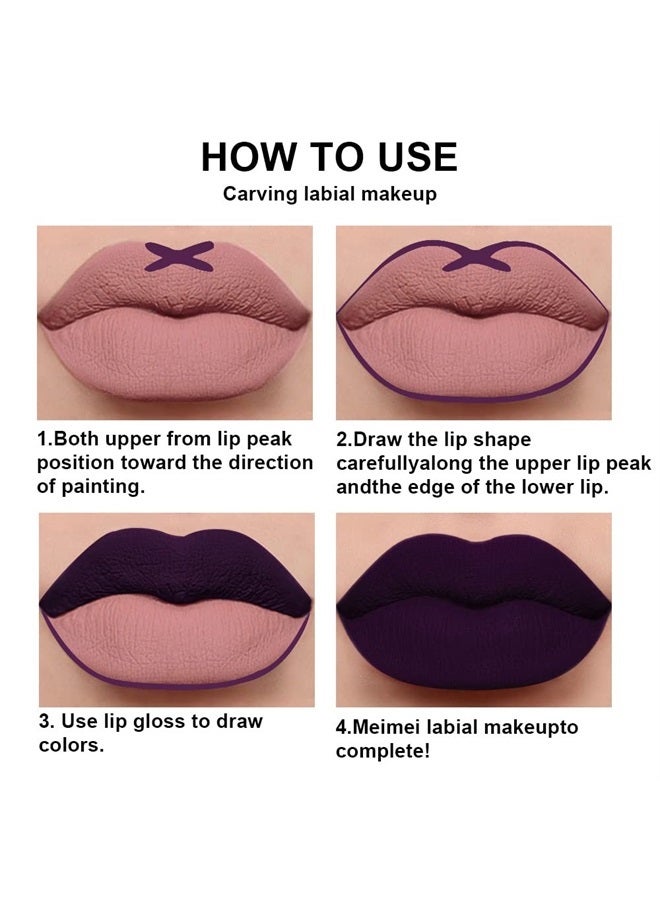 HOW TO USE
Carving labial makeup

1.Both upper from lip peak position toward the direction of painting.

2.Draw the lip shape carefullyalong the upper lip peak andthe edge of the lower lip.

3. Use lip gloss to draw colors.

4.Meimei labial makeupto complete!