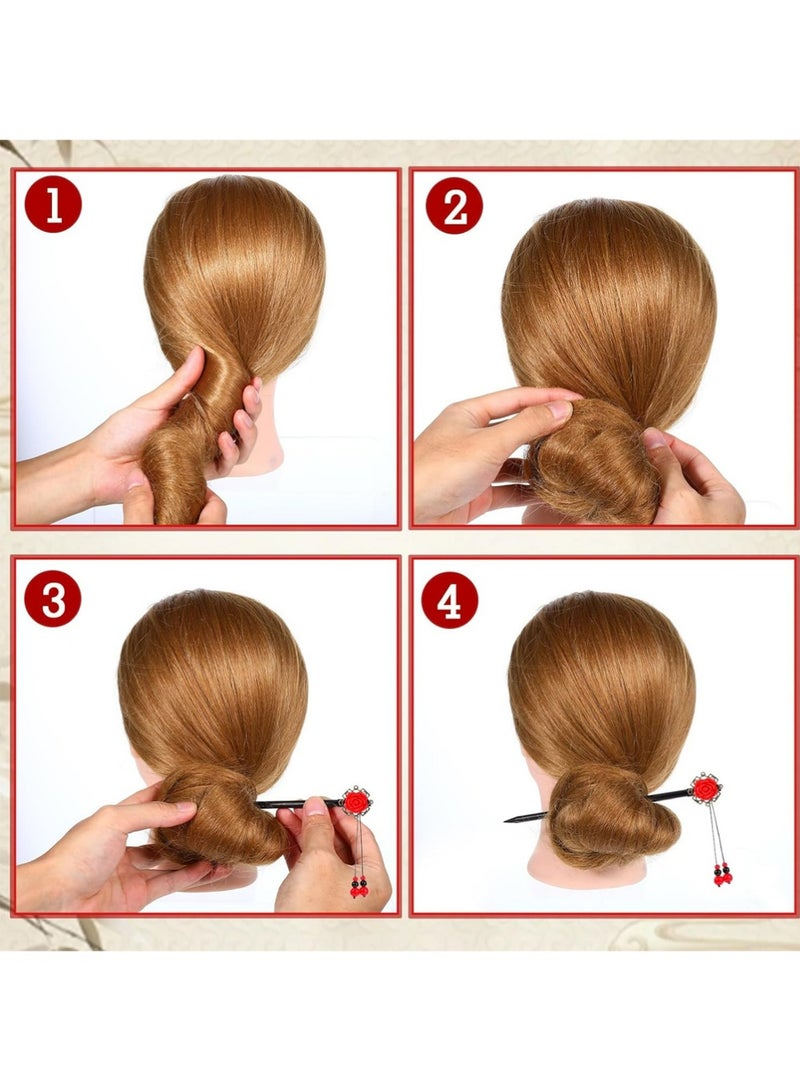 1

2

3

4