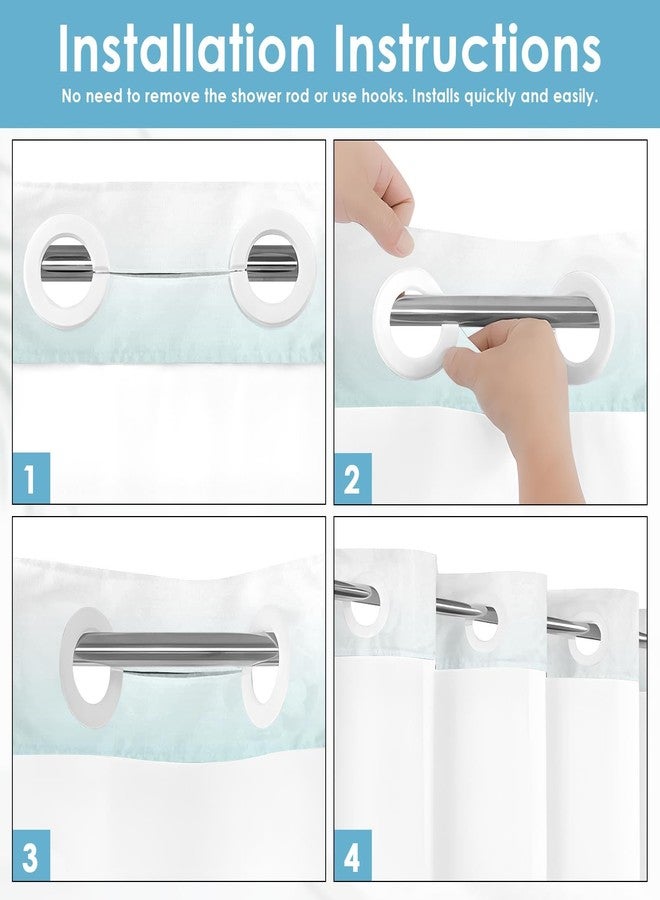 Installation Instructions

No need to remove the shower rod or use hooks. Installs quickly and easily.

1

2

3

4