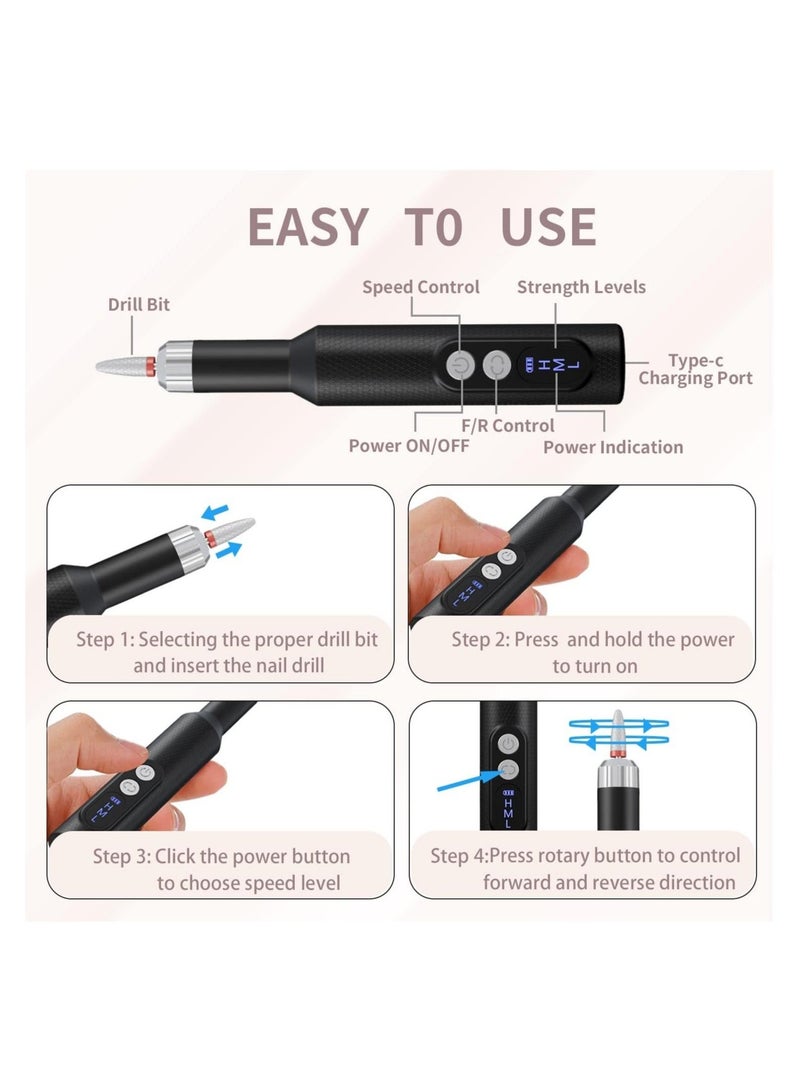 EASY T0 USE

Drill Bit

Speed Control

Strength Levels

H M L

Type-c Charging Port

F/R Control

Power ON/OFF

Power Indication

Step 1: Selecting the proper drill bit and insert the nail drill

Step 2: Press and hold the power to turn on

Step 3: Click the power button to choose speed level

H M L

Step 4:Press rotary button to control forward and reverse direction