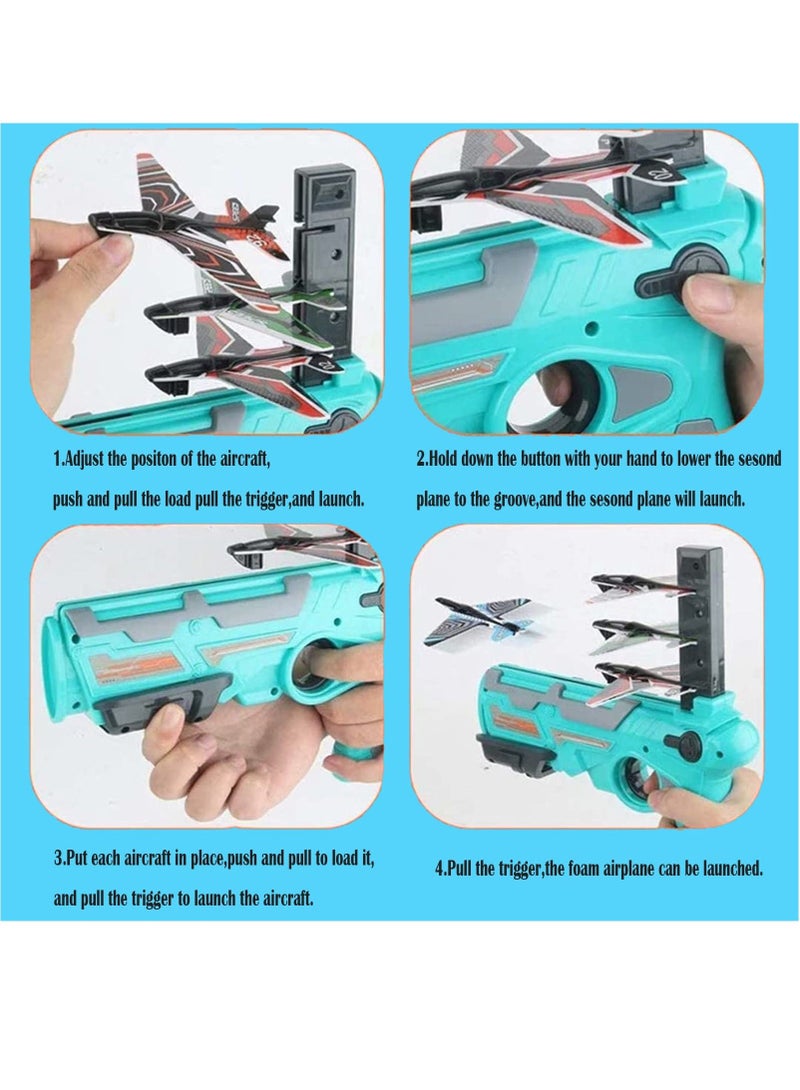 1.Adjust the positon of the aircraft, push and pull the load pull the trigger,and launch.

2.Hold down the button with your hand to lower the sesond plane to the groove,and the sesond plane will launch.

3.Put each aircraft in place,push and pull to load it, and pull the trigger to launch the aircraft.

4.Pull the trigger,the foam airplane can be launched.