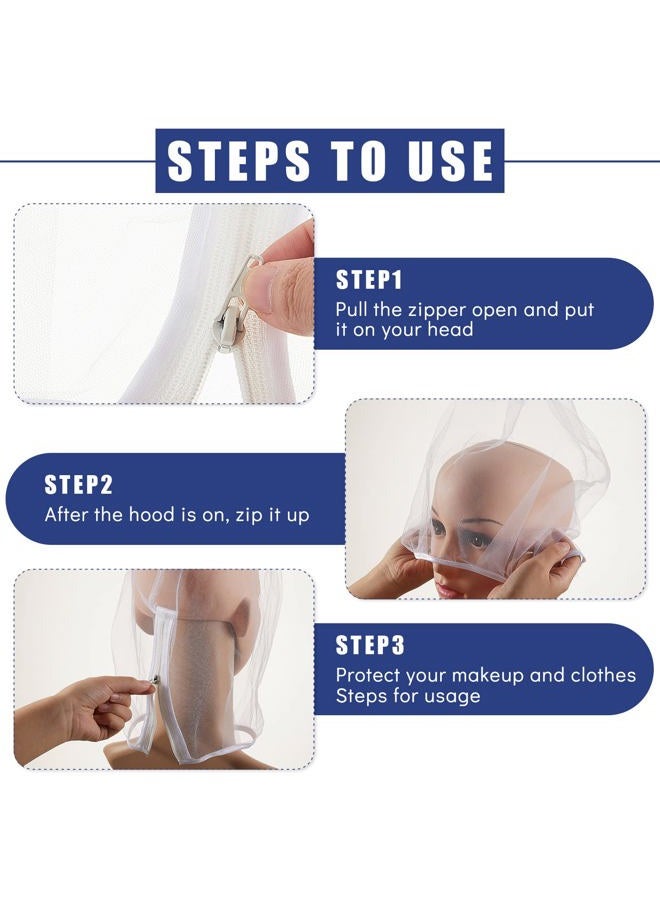 STEPS TO USE

STEP1

Pull the zipper open and put it on your head

STEP2

After the hood is on, zip it up

STEP3

Protect your makeup and clothes
Steps for usage