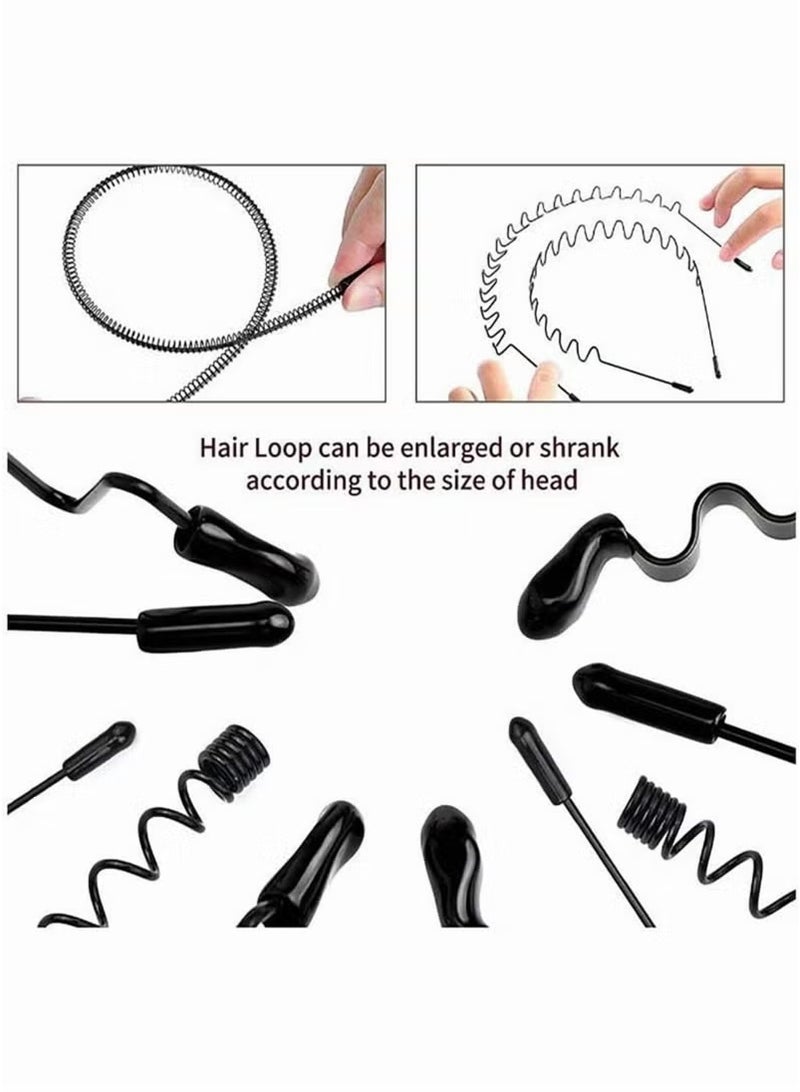 Hair Loop can be enlarged or shrank according to the size of head