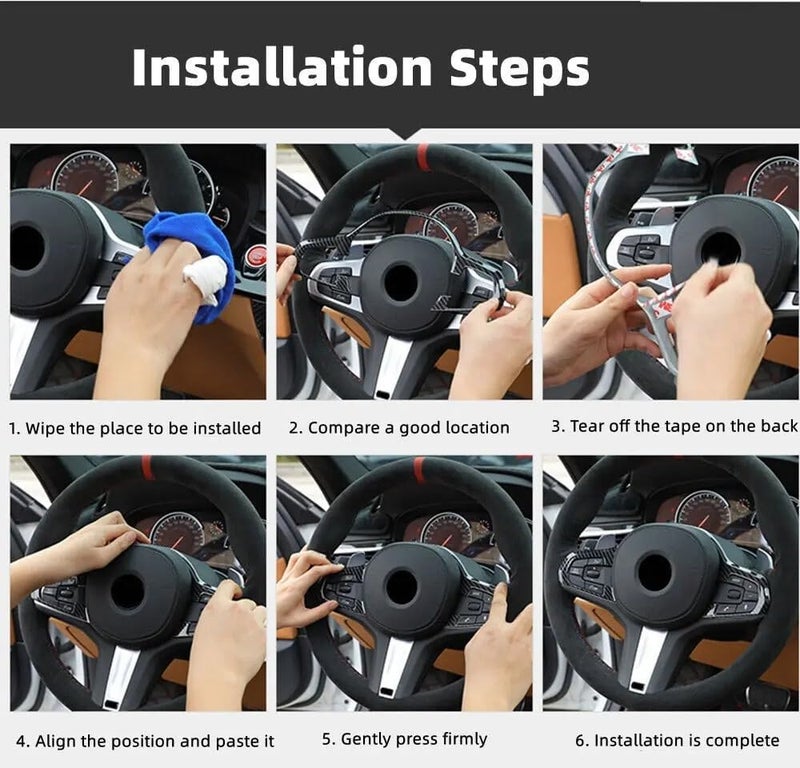 Installation Steps

1. Wipe the place to be installed

2. Compare a good location

3. Tear off the tape on the back

4. Align the position and paste it

5. Gently press firmly

6. Installation is complete