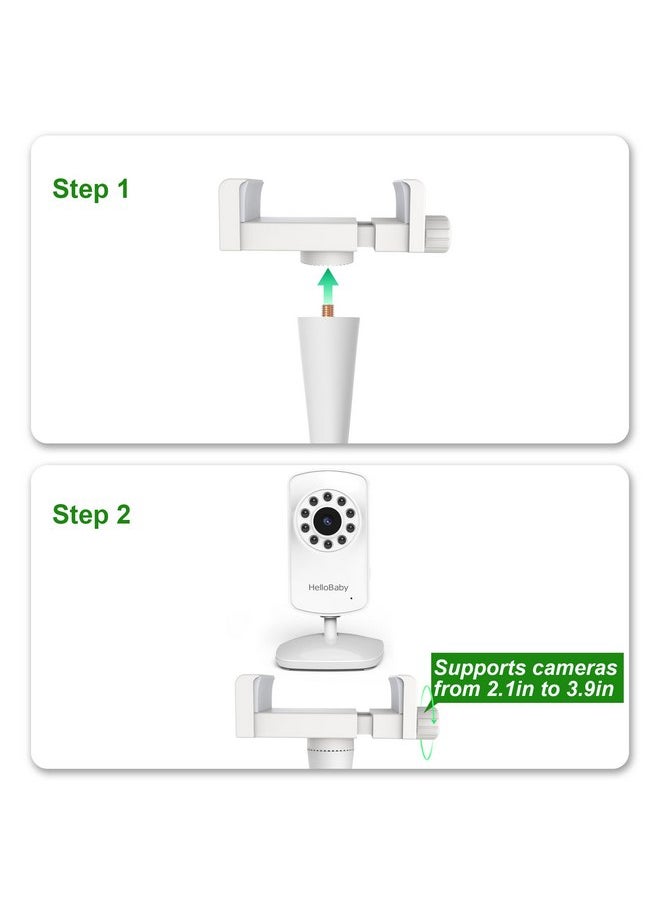 Step 1

Step 2

HelloBaby

Supports cameras from 2.1in to 3.9in