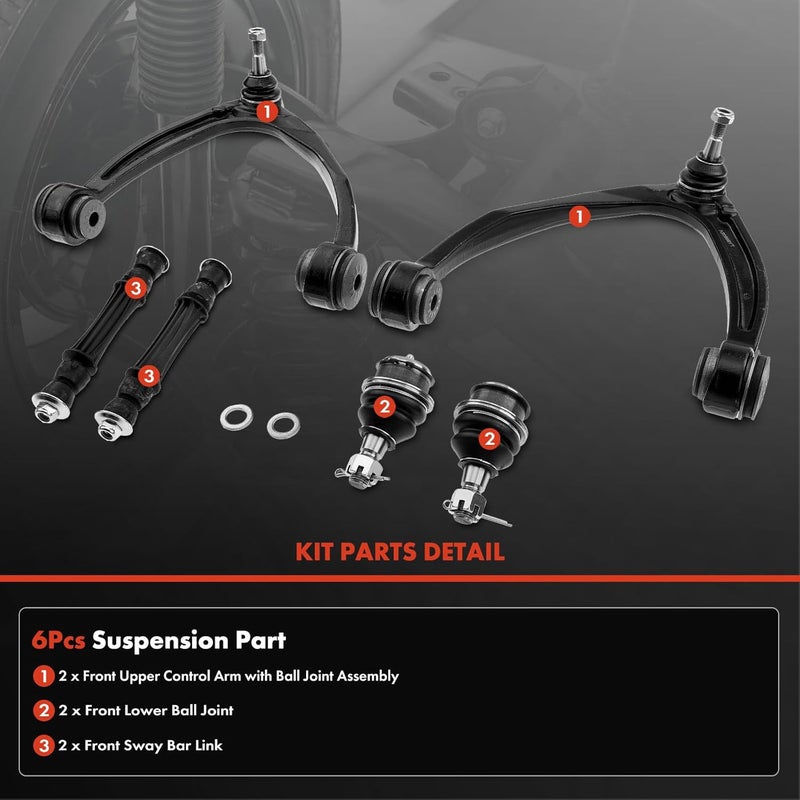 1

1

3

3

2

2

KIT PARTS DETAIL

6Pcs Suspension Part

1 2 x Front Upper Control Arm with Ball Joint Assembly

2 2 x Front Lower Ball Joint

3 2 x Front Sway Bar Link