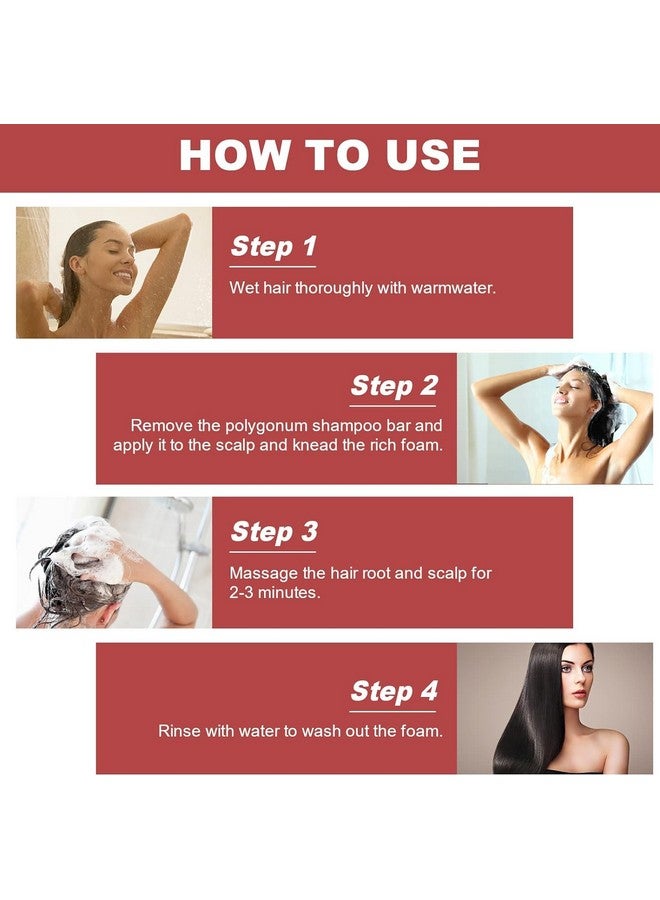 HOW TO USE

Step 1

Wet hair thoroughly with warmwater.

Step 2

Remove the polygonum shampoo bar and apply it to the scalp and knead the rich foam.

Step 3

Massage the hair root and scalp for 2-3 minutes.

Step 4

Rinse with water to wash out the foam.