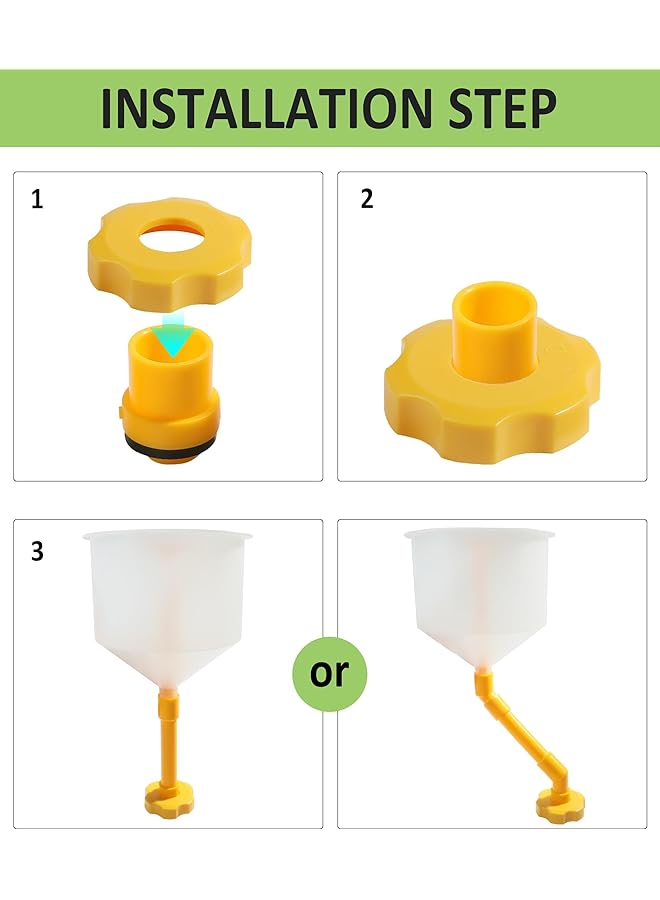 INSTALLATION STEP

1

2

3

or