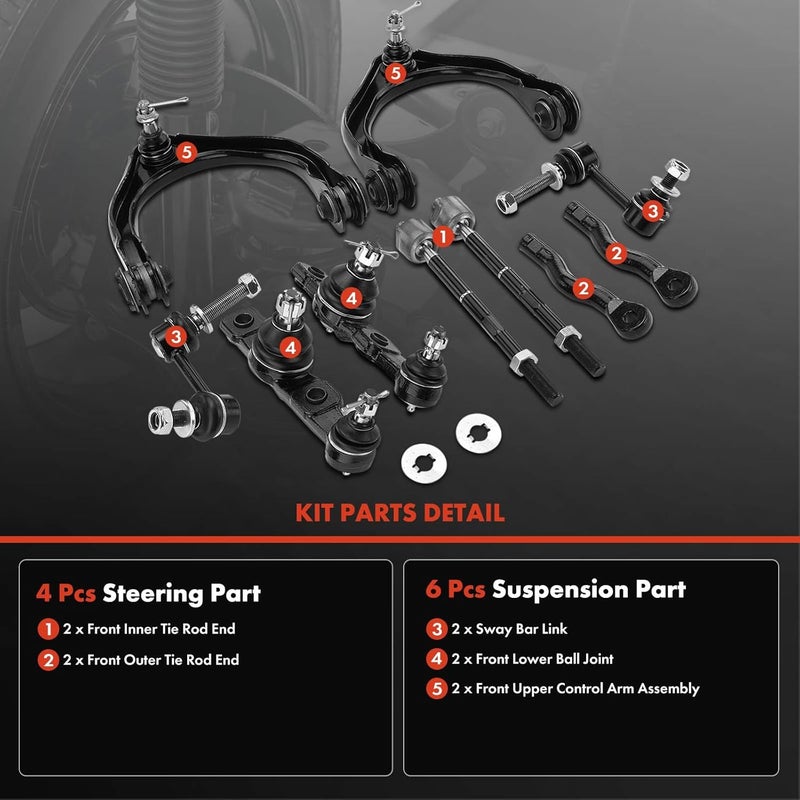 5
5
3
1
2
2
4
3
4

KIT PARTS DETAIL

4 Pcs Steering Part
1 2 x Front Inner Tie Rod End
2 2 x Front Outer Tie Rod End

6 Pcs Suspension Part
3 2 x Sway Bar Link
4 2 x Front Lower Ball Joint
5 2 x Front Upper Control Arm Assembly