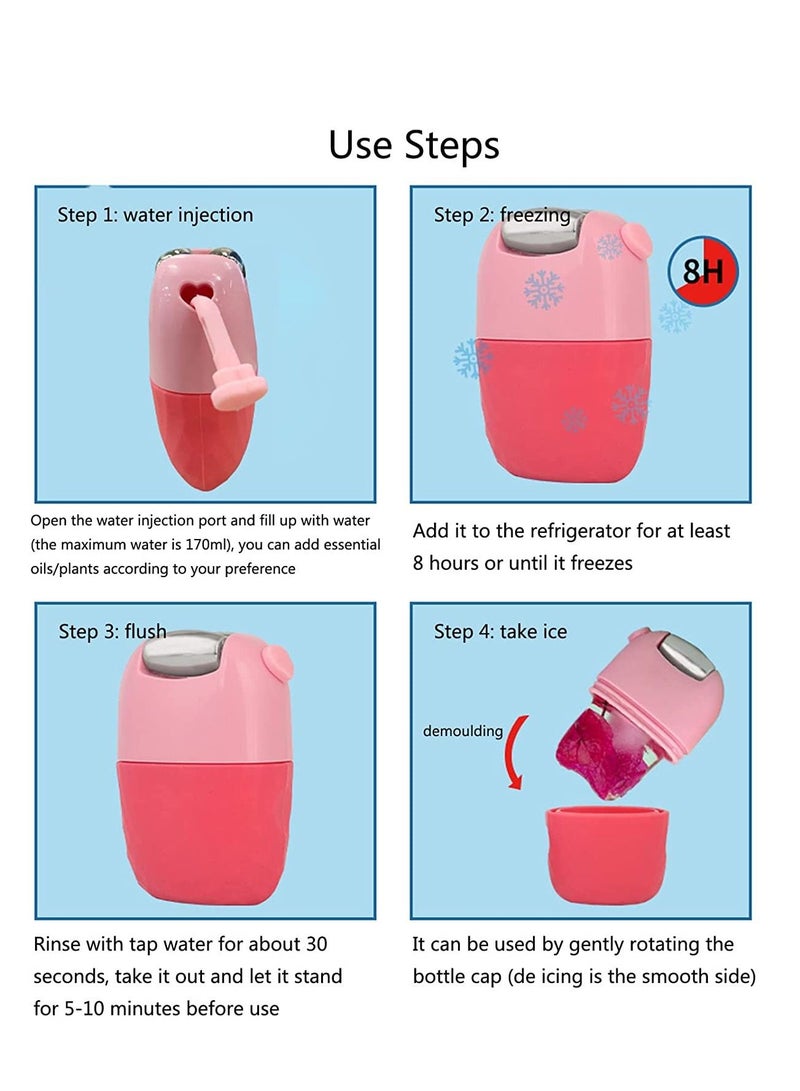 Use Steps

Step 1: water injection

Open the water injection port and fill up with water (the maximum water is 170ml), you can add essential oils/plants according to your preference

Step 2: freezing

8H

Add it to the refrigerator for at least 8 hours or until it freezes

Step 3: flush

Rinse with tap water for about 30 seconds, take it out and let it stand for 5-10 minutes before use

Step 4: take ice

demoulding

It can be used by gently rotating the bottle cap (de icing is the smooth side)