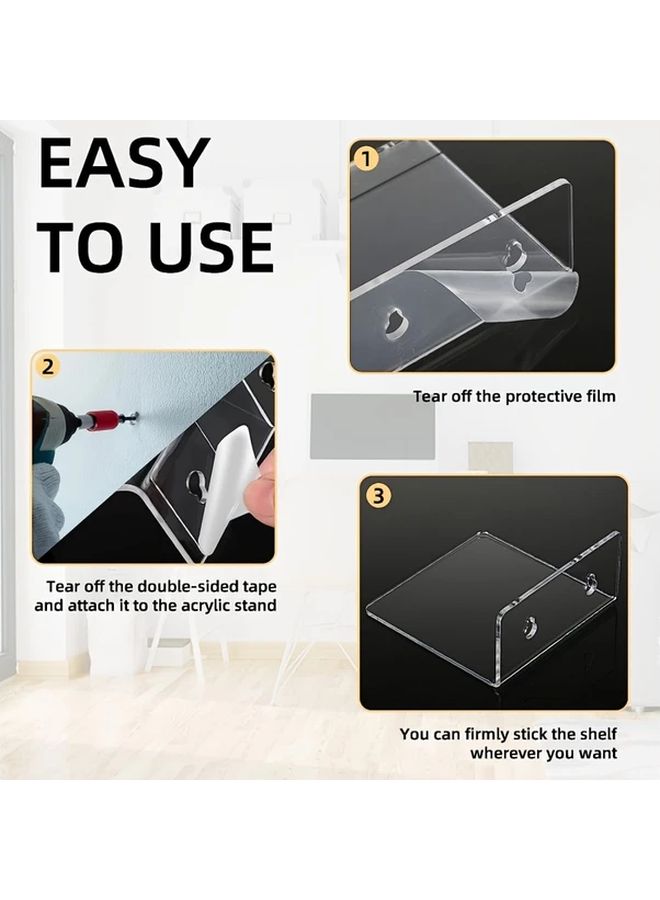 EASY TO USE

1

Tear off the protective film

2

Tear off the double-sided tape and attach it to the acrylic stand

3

You can firmly stick the shelf wherever you want