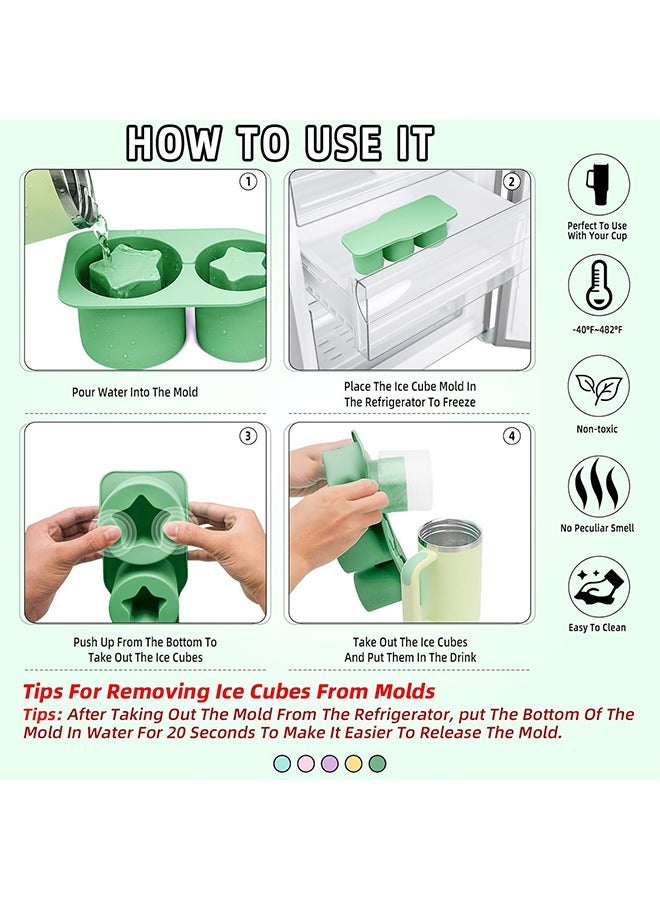 HOW TO USE IT

①
Pour Water Into The Mold

②
Place The Ice Cube Mold In The Refrigerator To Freeze

③
Push Up From The Bottom To Take Out The Ice Cubes

④
Take Out The Ice Cubes And Put Them In The Drink

Perfect To Use With Your Cup

-40°F~482°F

Non-toxic

No Peculiar Smell

Easy To Clean

Tips For Removing Ice Cubes From Molds

Tips: After Taking Out The Mold From The Refrigerator, put The Bottom Of The Mold In Water For 20 Seconds To Make It Easier To Release The Mold.