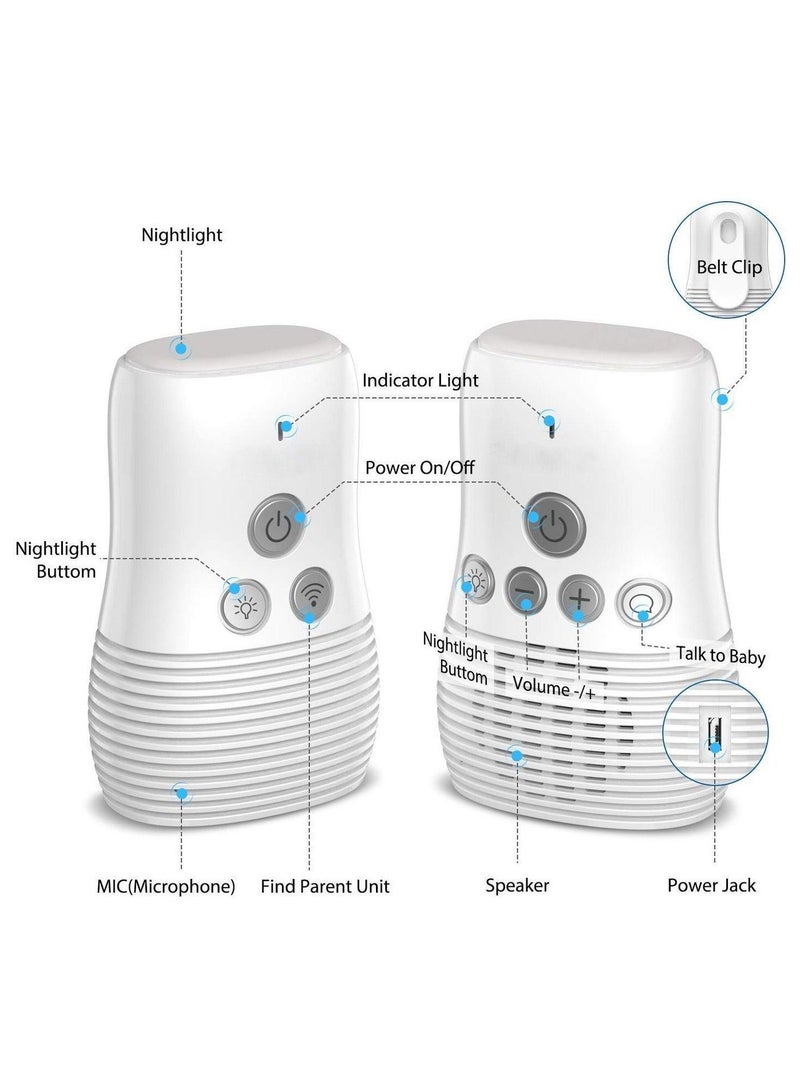 Nightlight

Belt Clip

Indicator Light

Power On/Off

Nightlight Buttom

Nightlight Buttom

Volume -/+

Talk to Baby

MIC(Microphone)

Find Parent Unit

Speaker

Power Jack