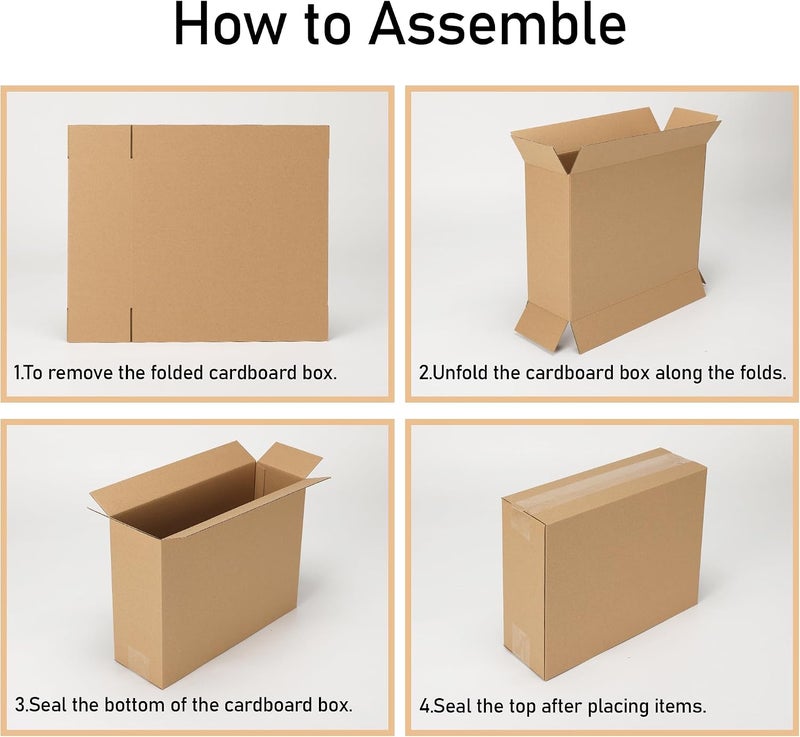 How to Assemble

1.To remove the folded cardboard box.

2.Unfold the cardboard box along the folds.

3.Seal the bottom of the cardboard box.

4.Seal the top after placing items.