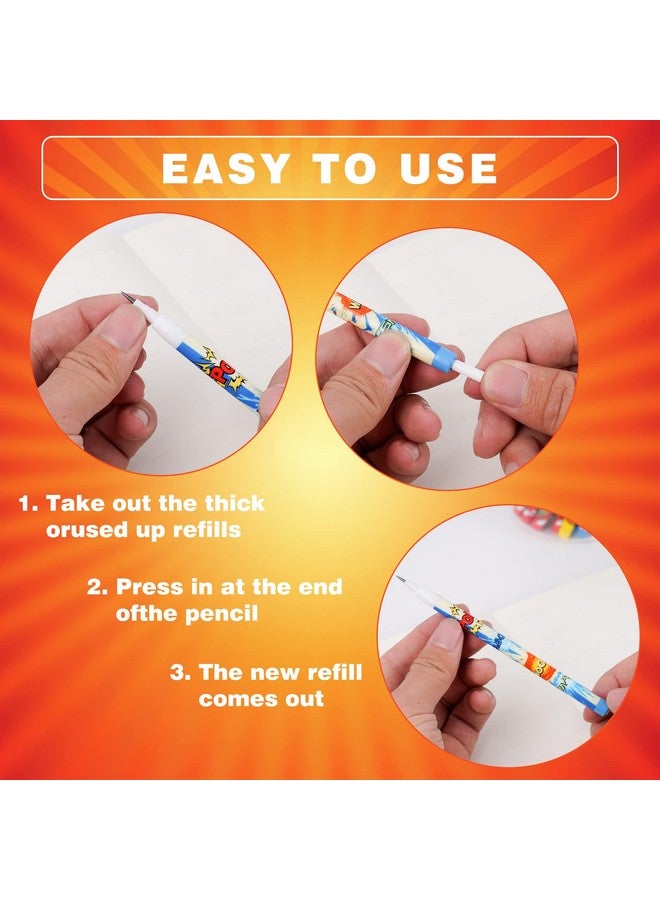 EASY TO USE

1. Take out the thick orused up refills

2. Press in at the end ofthe pencil

3. The new refill comes out