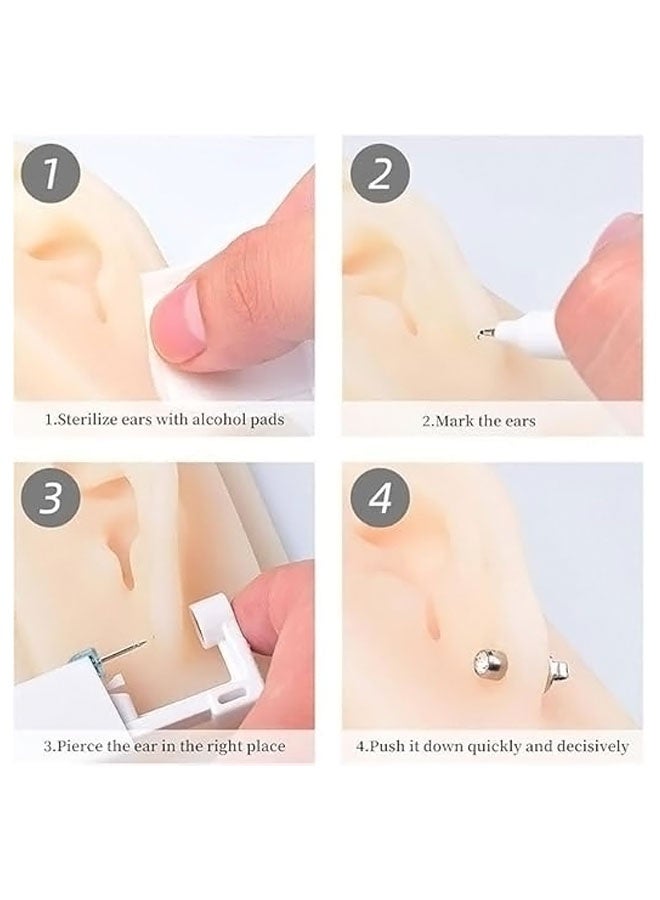 1

1.Sterilize ears with alcohol pads

2

2.Mark the ears

3

3.Pierce the ear in the right place

4

4.Push it down quickly and decisively