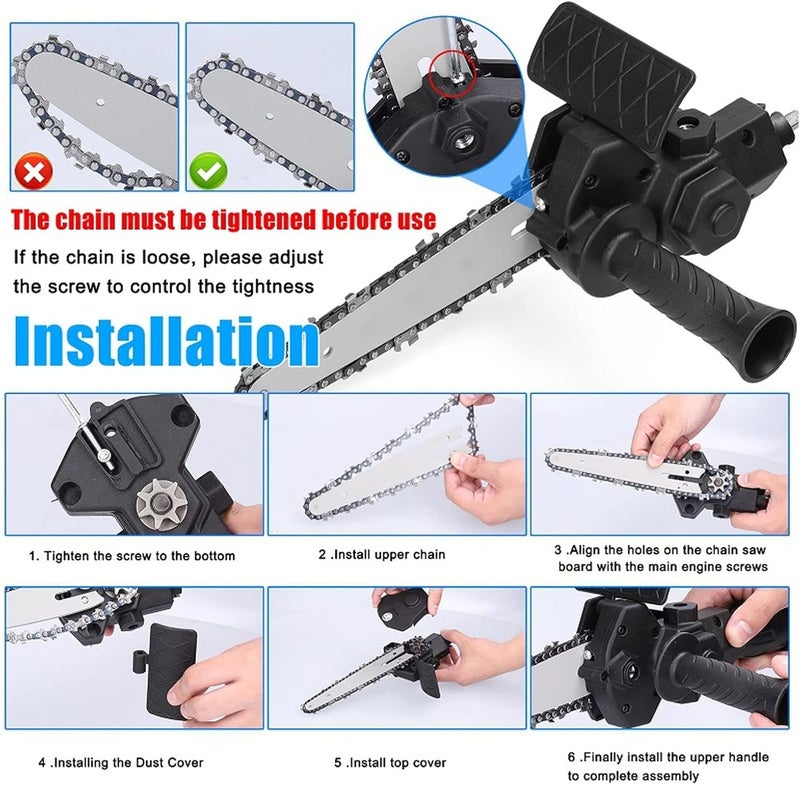 The chain must be tightened before use

If the chain is loose, please adjust the screw to control the tightness

Installation

1. Tighten the screw to the bottom

2 .Install upper chain

3 .Align the holes on the chain saw board with the main engine screws

4 .Installing the Dust Cover

5 .Install top cover

6 .Finally install the upper handle to complete assembly