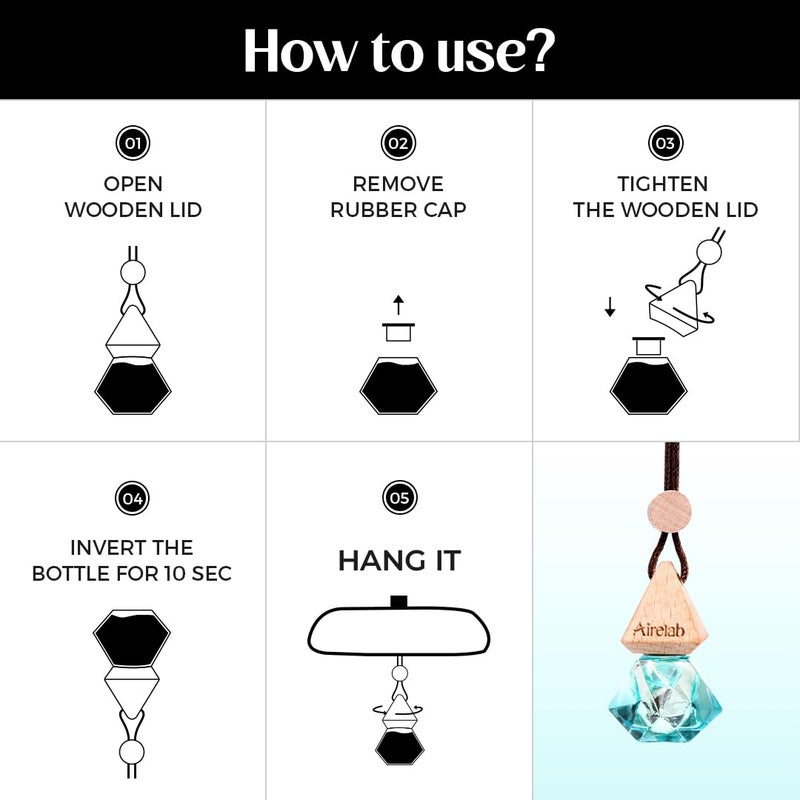 How to use?

01
OPEN WOODEN LID

02
REMOVE RUBBER CAP

03
TIGHTEN THE WOODEN LID

04
INVERT THE BOTTLE FOR 10 SEC

05
HANG IT

Airelab