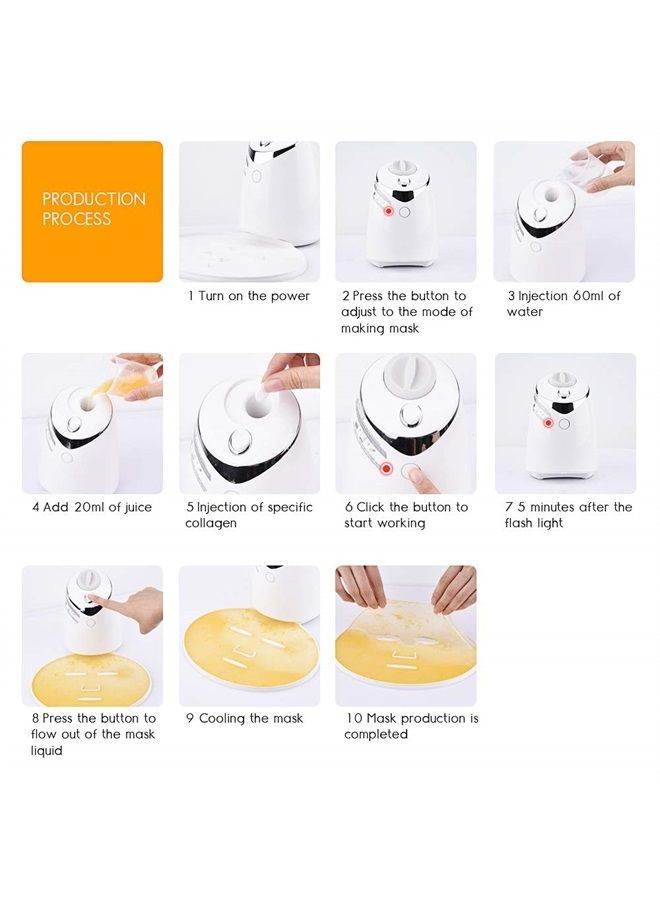 PRODUCTION PROCESS

1 Turn on the power

2 Press the button to adjust to the mode of making mask

3 Injection 60ml of water

4 Add 20ml of juice

5 Injection of specific collagen

6 Click the button to start working

7 5 minutes after the flash light

8 Press the button to flow out of the mask liquid

9 Cooling the mask

10 Mask production is completed