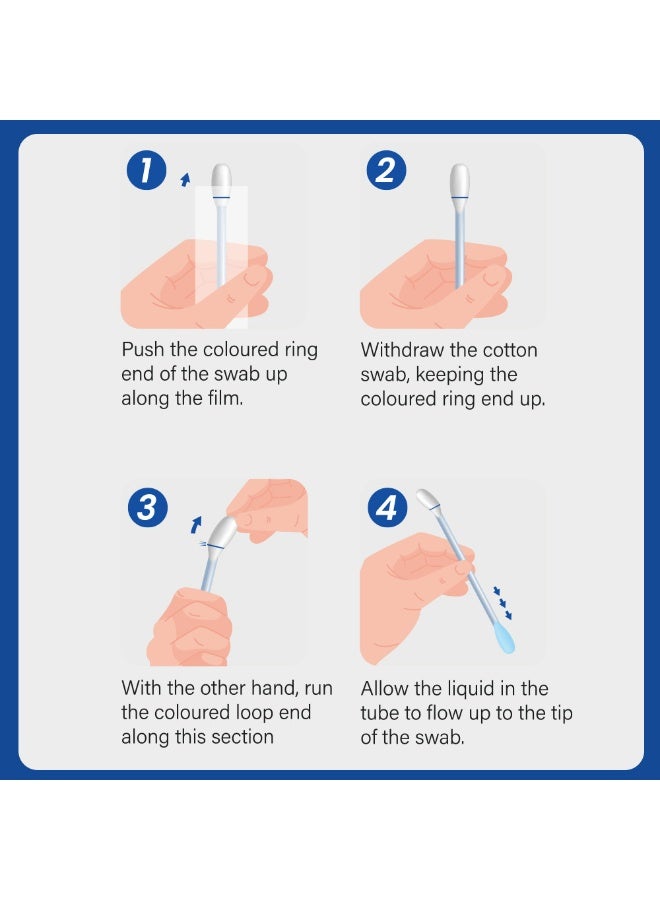 1

Push the coloured ring end of the swab up along the film.

2

Withdraw the cotton swab, keeping the coloured ring end up.

3

With the other hand, run the coloured loop end along this section

4

Allow the liquid in the tube to flow up to the tip of the swab.